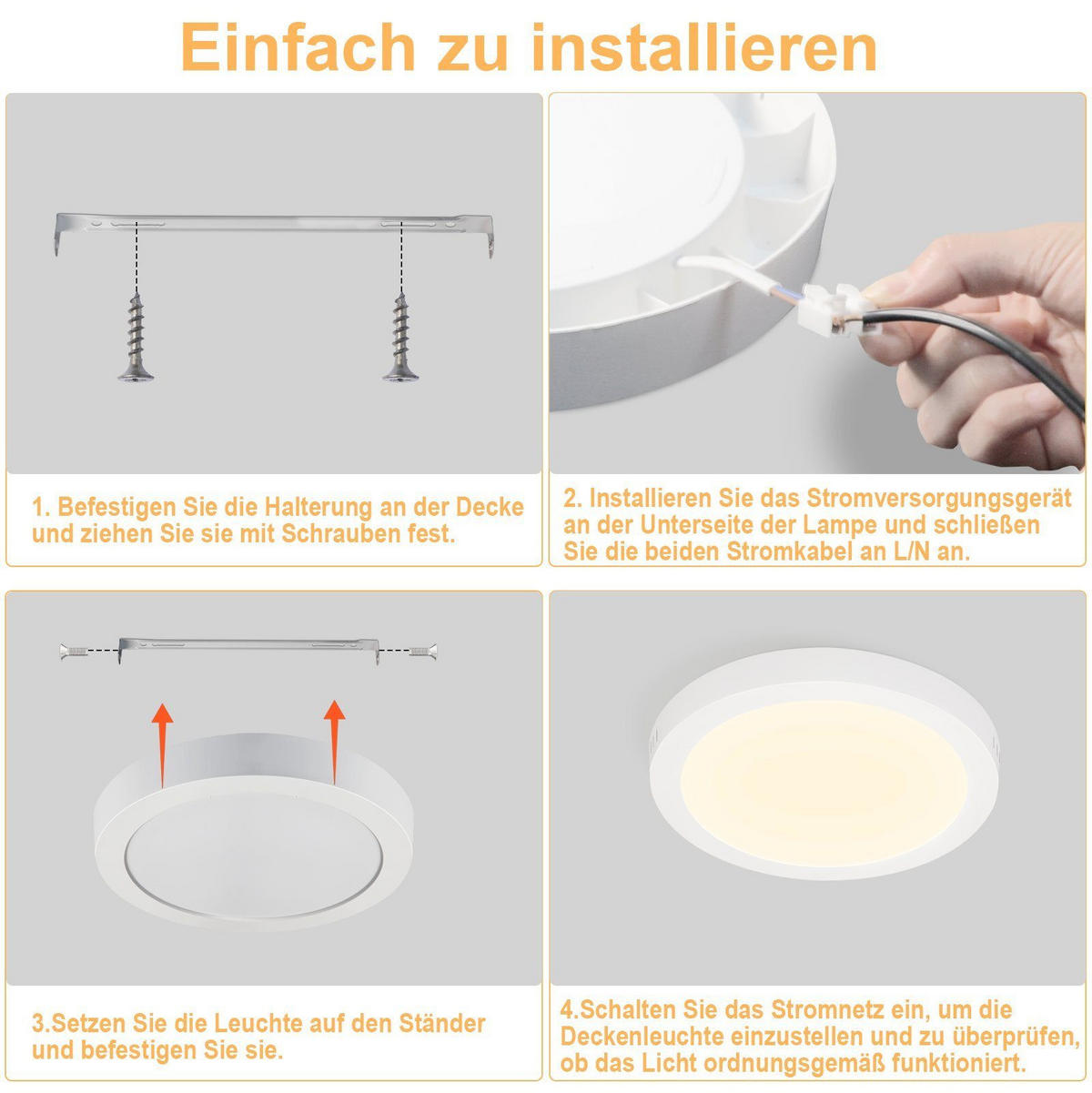 Einfach zu installieren

1. Befestigen Sie die Halterung an der Decke und ziehen Sie sie mit Schrauben fest.

2. Installieren Sie das Stromversorgungsgerät an der Unterseite der Lampe und schließen Sie die beiden Stromkabel an L/N an.

3.Setzen Sie die Leuchte auf den Ständer und befestigen Sie sie.

4.Schalten Sie das Stromnetz ein, um die Deckenleuchte einzustellen und zu überprüfen, ob das Licht ordnungsgemäß funktioniert.