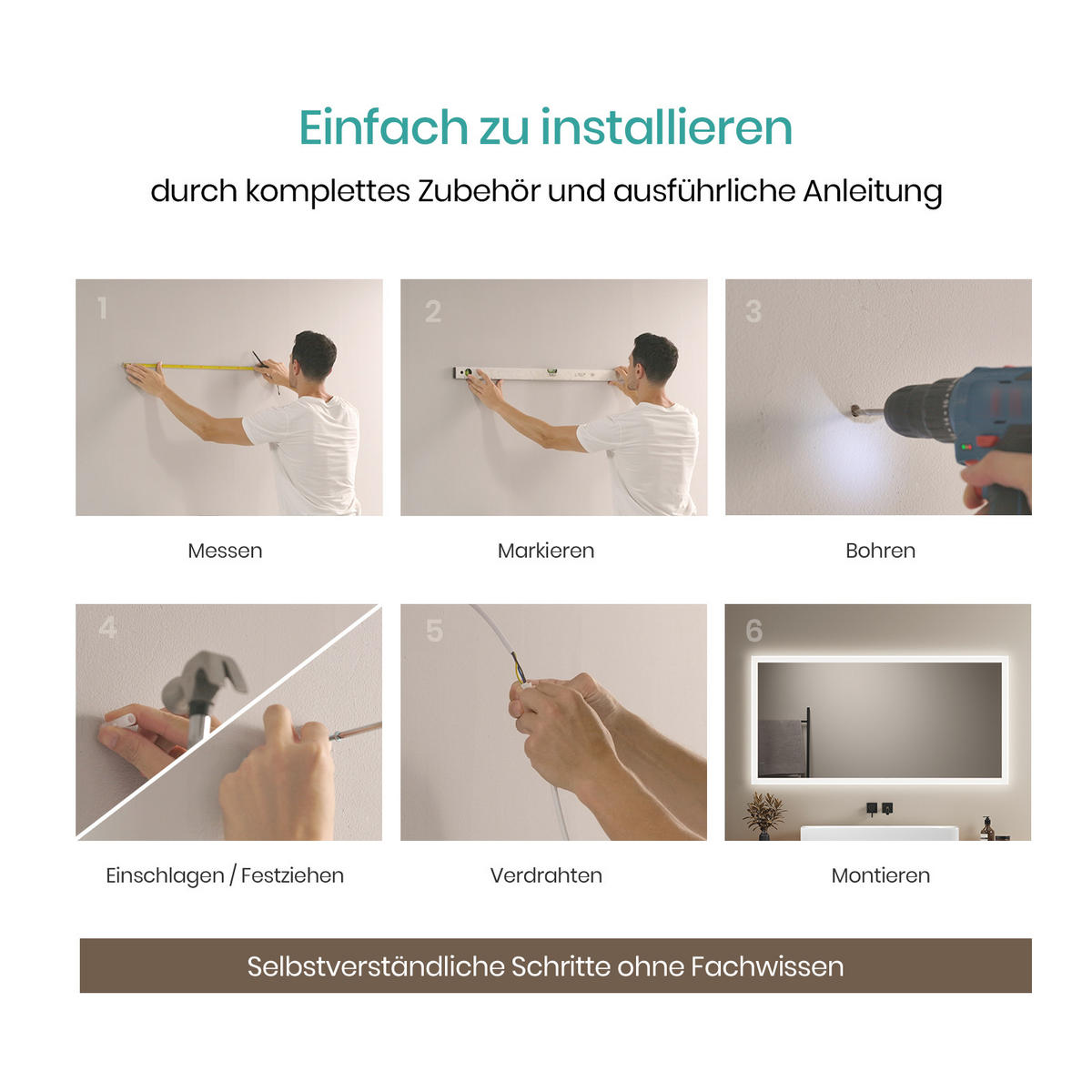 Einfach zu installieren

durch komplettes Zubehör und ausführliche Anleitung

1

Messen

2

Markieren

3

Bohren

4

Einschlagen / Festziehen

5

Verdrahten

6

Montieren

Selbstverständliche Schritte ohne Fachwissen