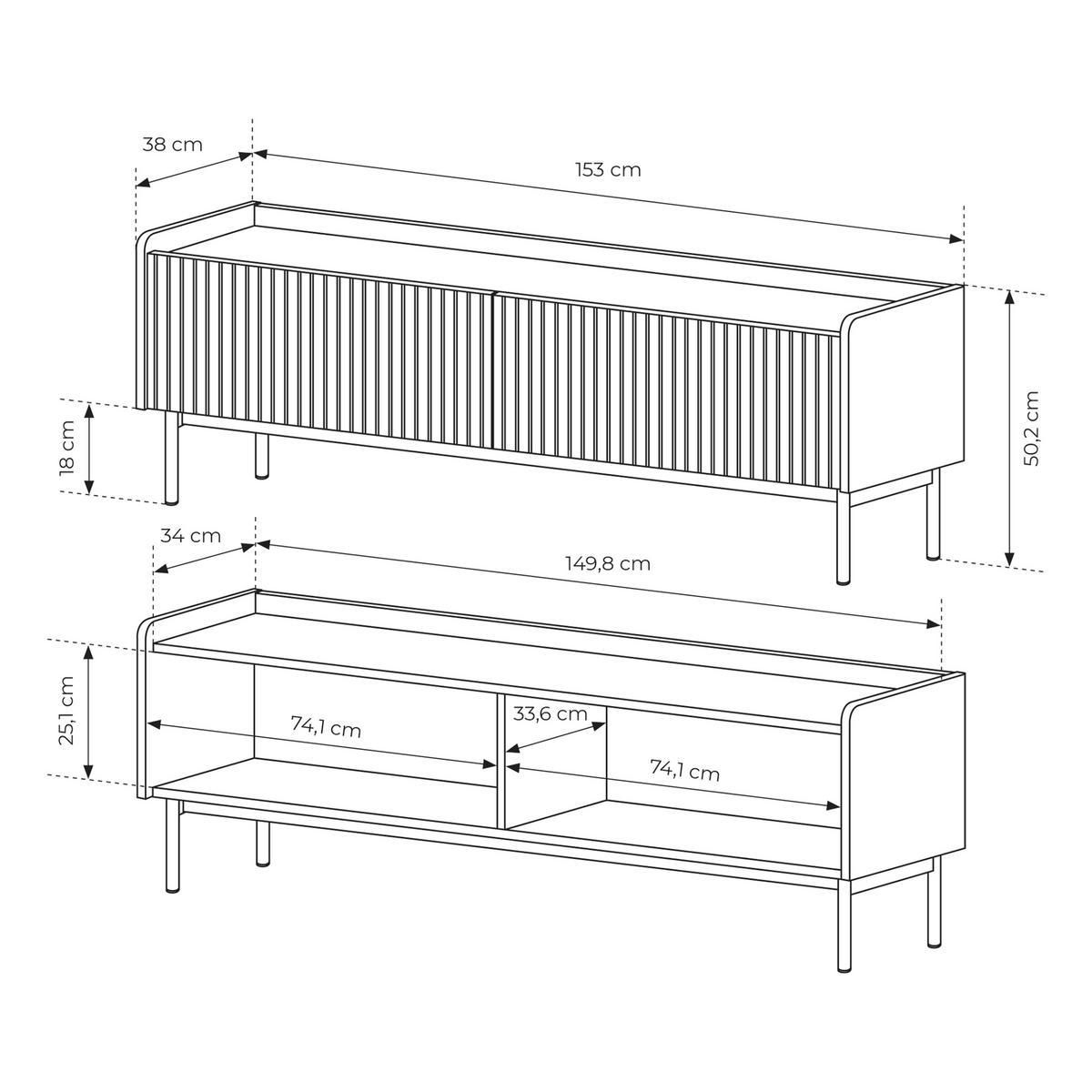 38 cm
153 cm
18 cm
50,2 cm
34 cm
149,8 cm
25,1 cm
74,1 cm
33,6 cm
74,1 cm