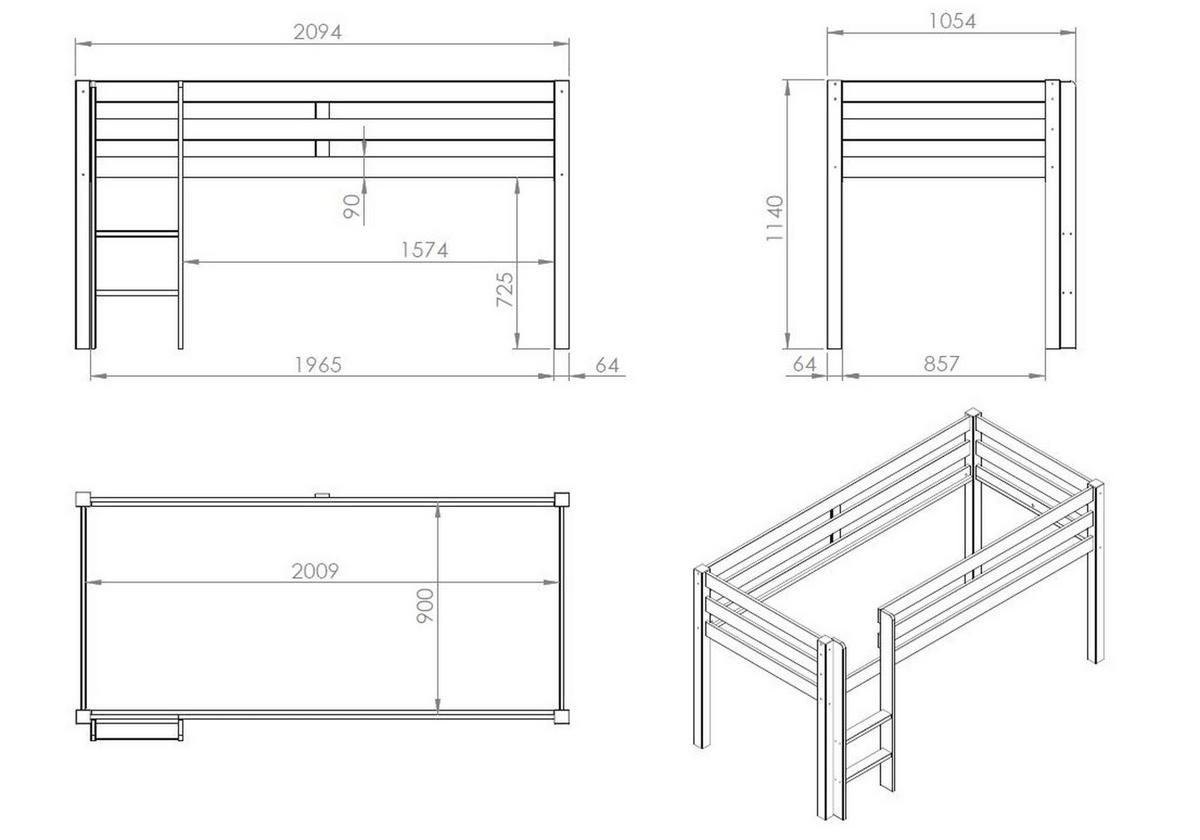 2094

90

1574

725

1965

64

1054

1140

64

857

2009

900