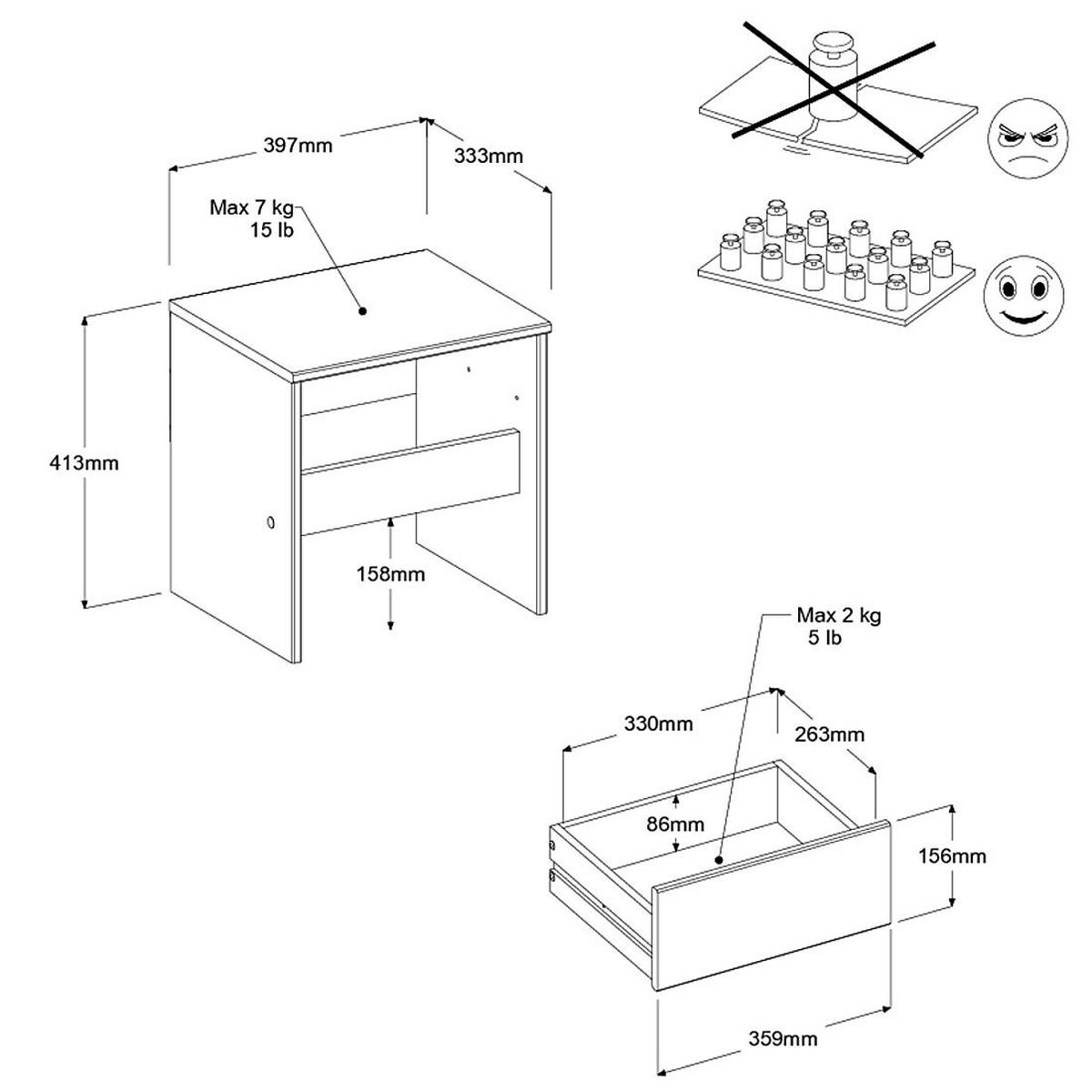 397mm

333mm

Max 7 kg
15 lb

413mm

158mm

Max 2 kg
5 lb

330mm

263mm

86mm

156mm

359mm