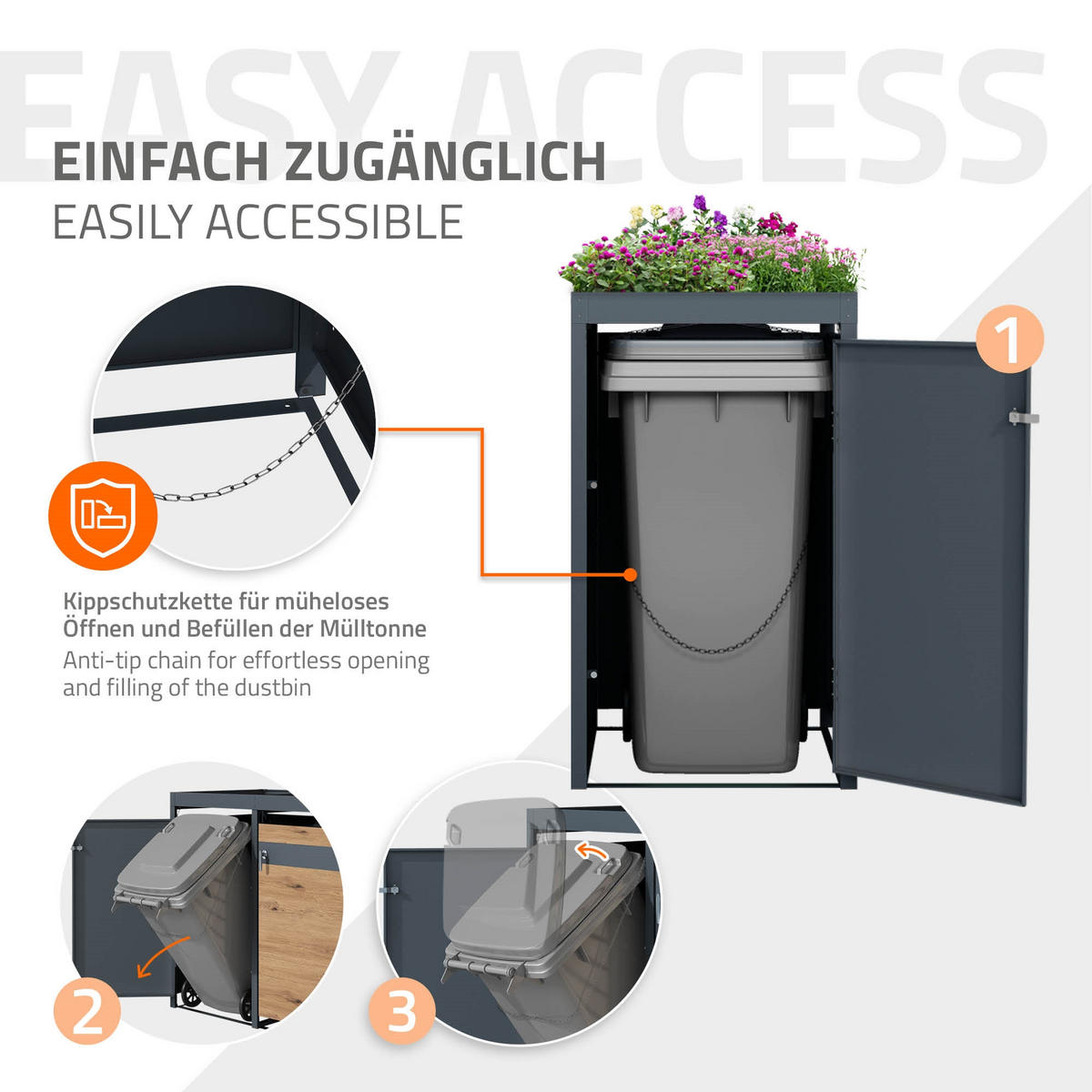 EASY ACCESS

EINFACH ZUGÄNGLICH
EASILY ACCESSIBLE

1

Kippschutzkette für müheloses Öffnen und Befüllen der Mülltonne
Anti-tip chain for effortless opening and filling of the dustbin

2

3