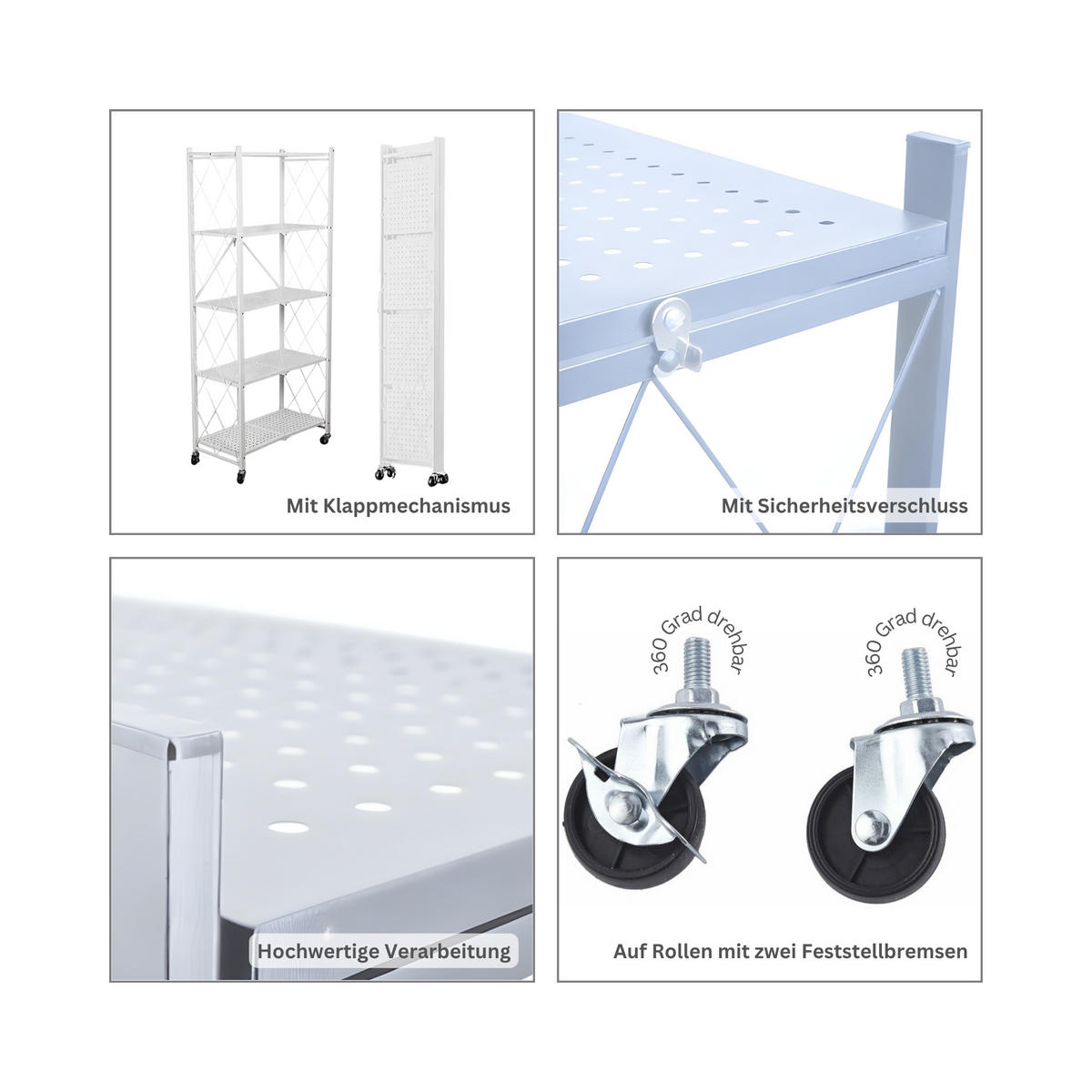 Mit Klappmechanismus

Mit Sicherheitsverschluss

Hochwertige Verarbeitung

360 Grad drehbar

360 Grad drehbar

Auf Rollen mit zwei Feststellbremsen