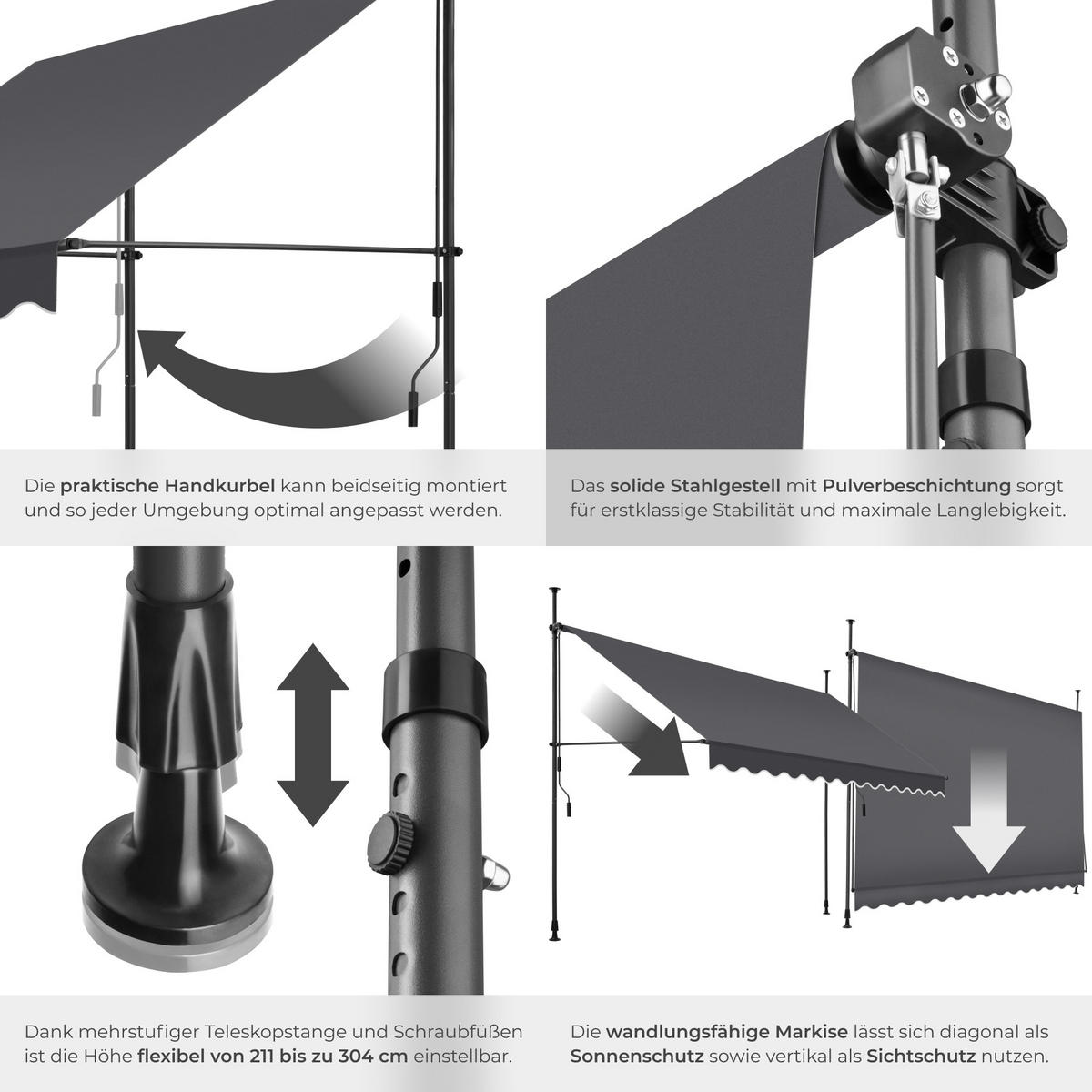 Die praktische Handkurbel kann beidseitig montiert und so jeder Umgebung optimal angepasst werden.

Das solide Stahlgestell mit Pulverbeschichtung sorgt für erstklassige Stabilität und maximale Langlebigkeit.

Dank mehrstufiger Teleskopstange und Schraubfüßen ist die Höhe flexibel von 211 bis zu 304 cm einstellbar.

Die wandlungsfähige Markise lässt sich diagonal als Sonnenschutz sowie vertikal als Sichtschutz nutzen.