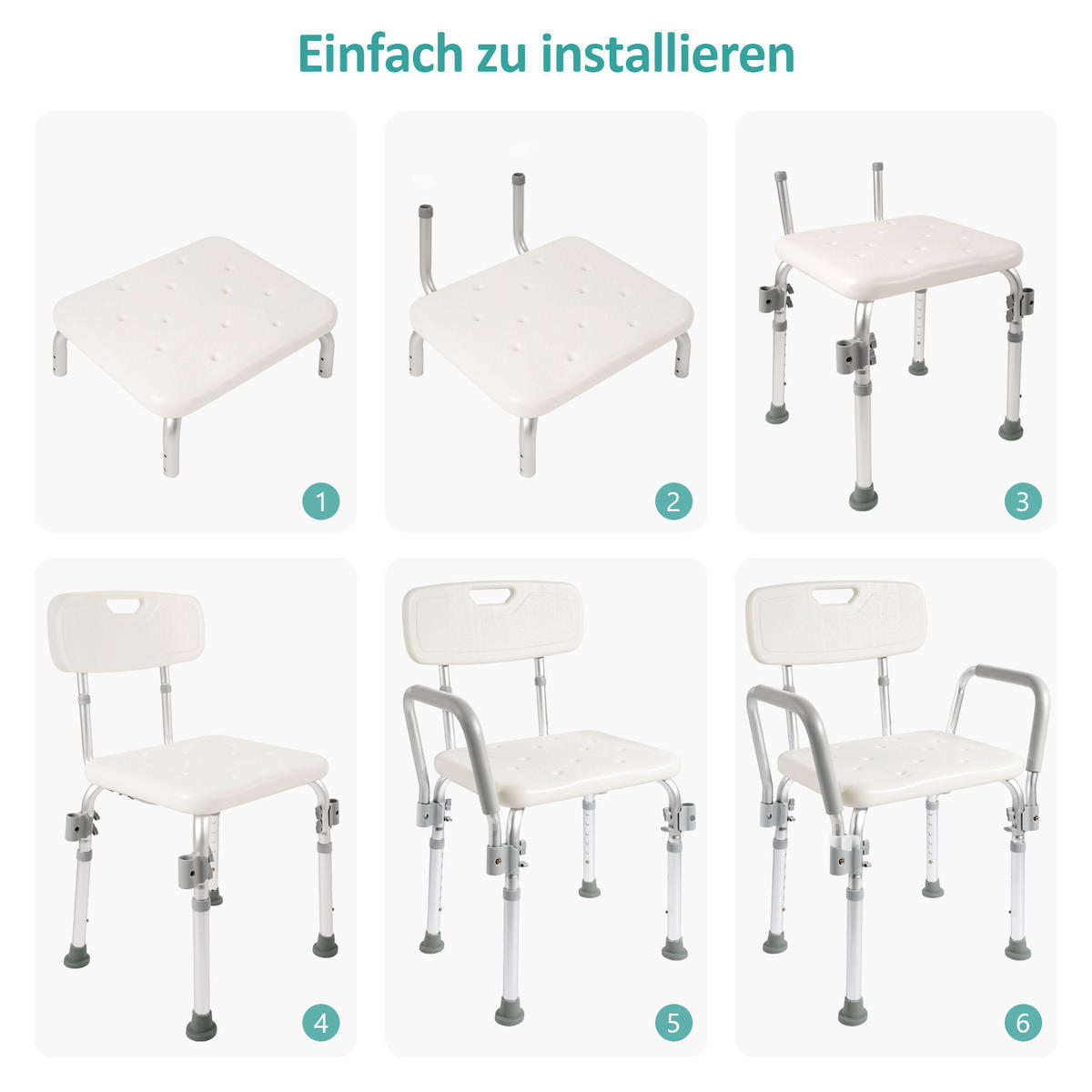 Einfach zu installieren

1

2

3

4

5

6