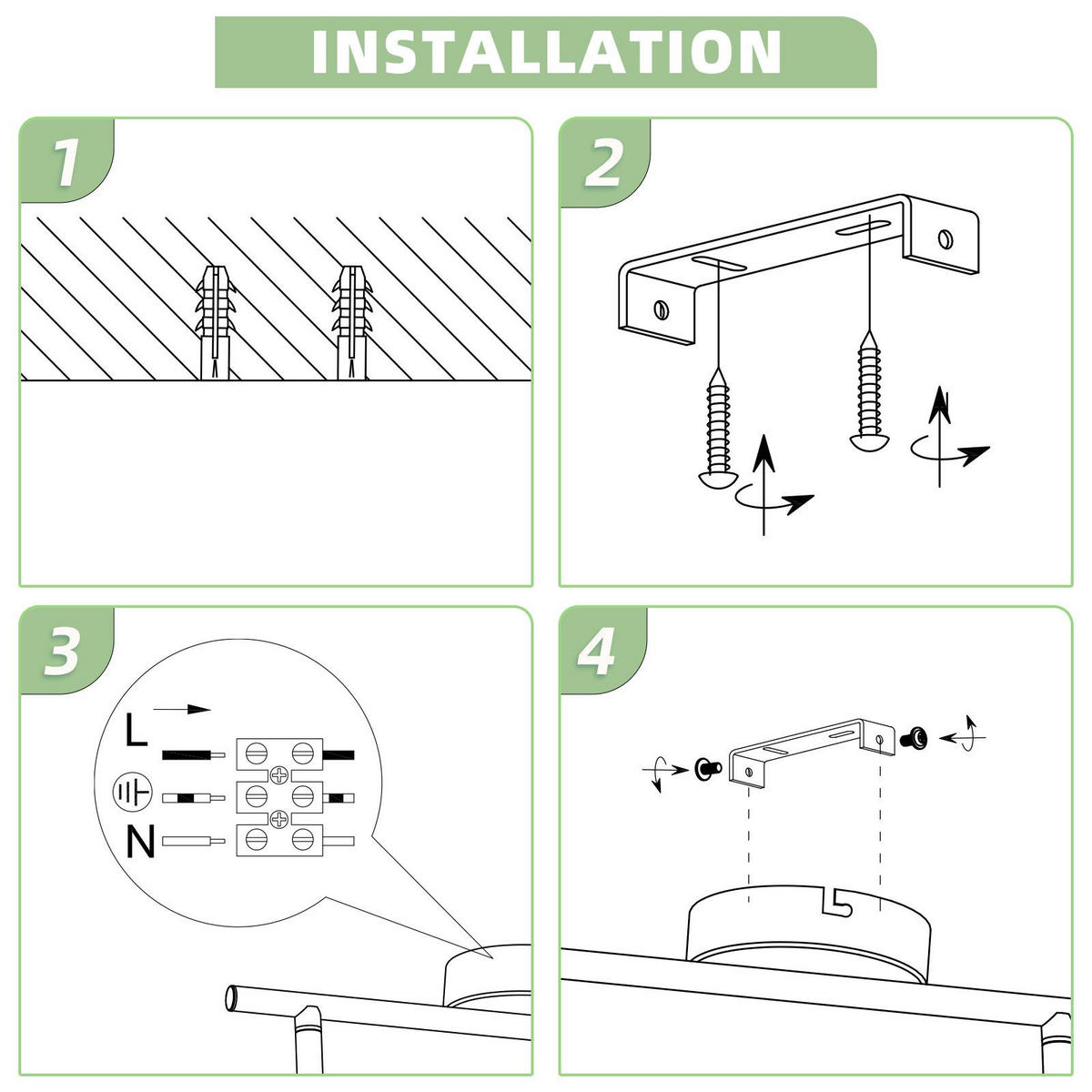 INSTALLATION

1

2

3

L

N

4