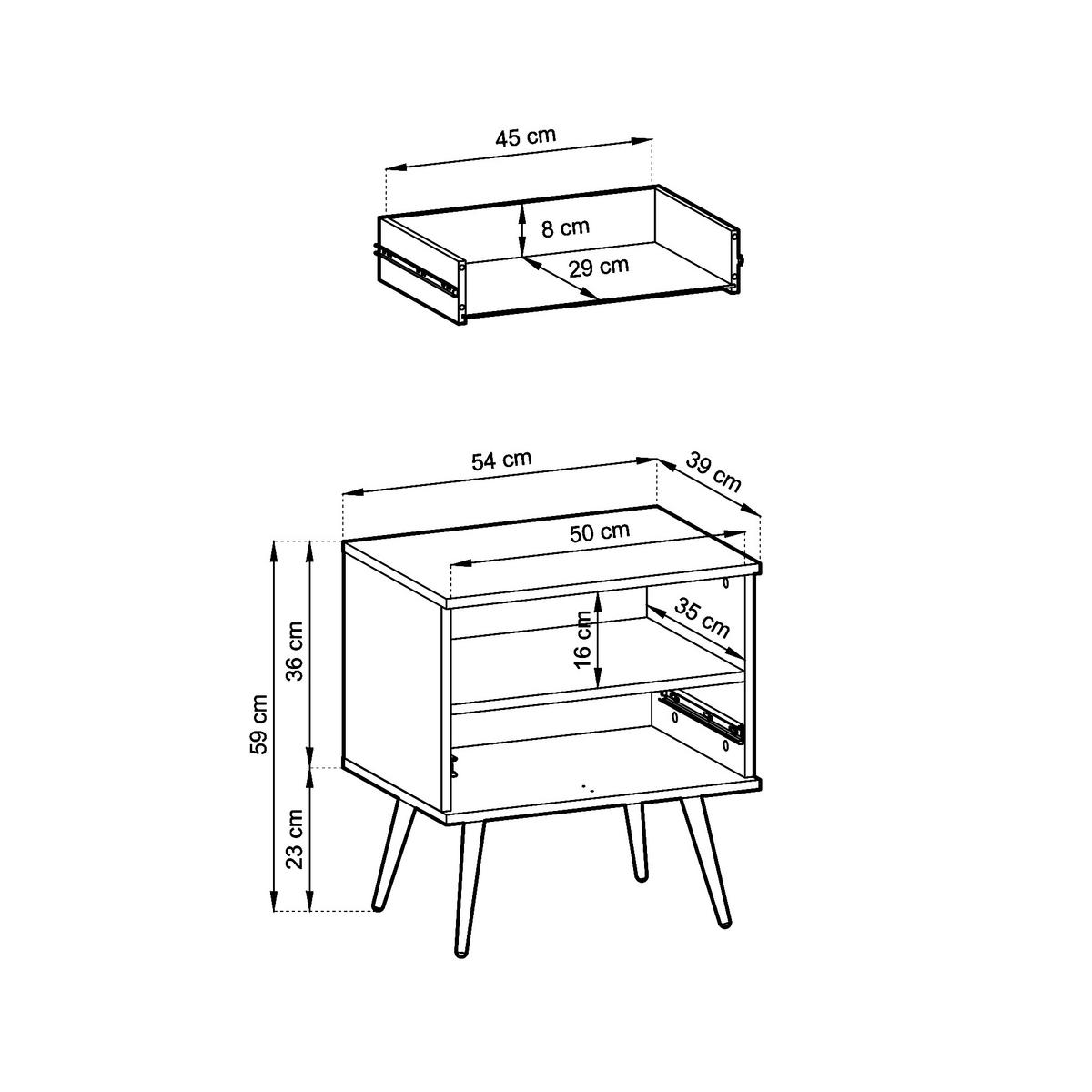 45 cm
8 cm
29 cm
54 cm
39 cm
50 cm
35 cm
16 cm
59 cm
36 cm
23 cm