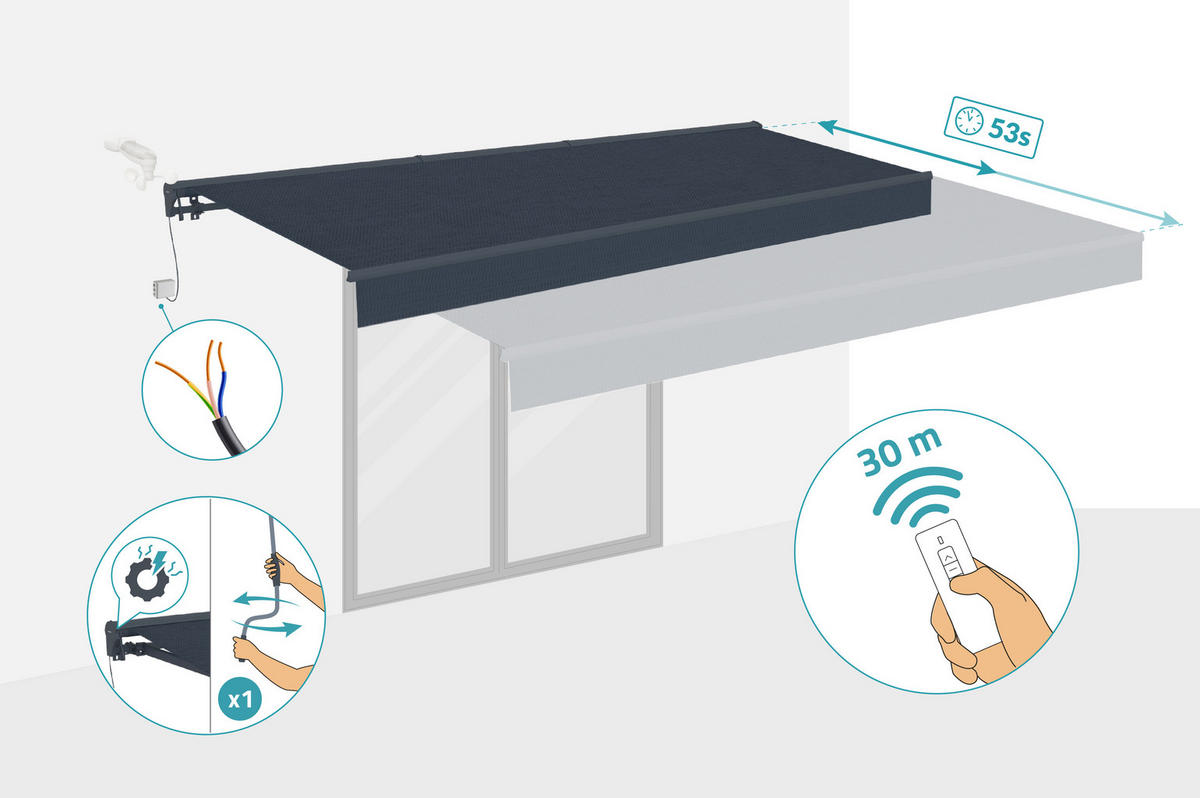 53s

30 m

x1