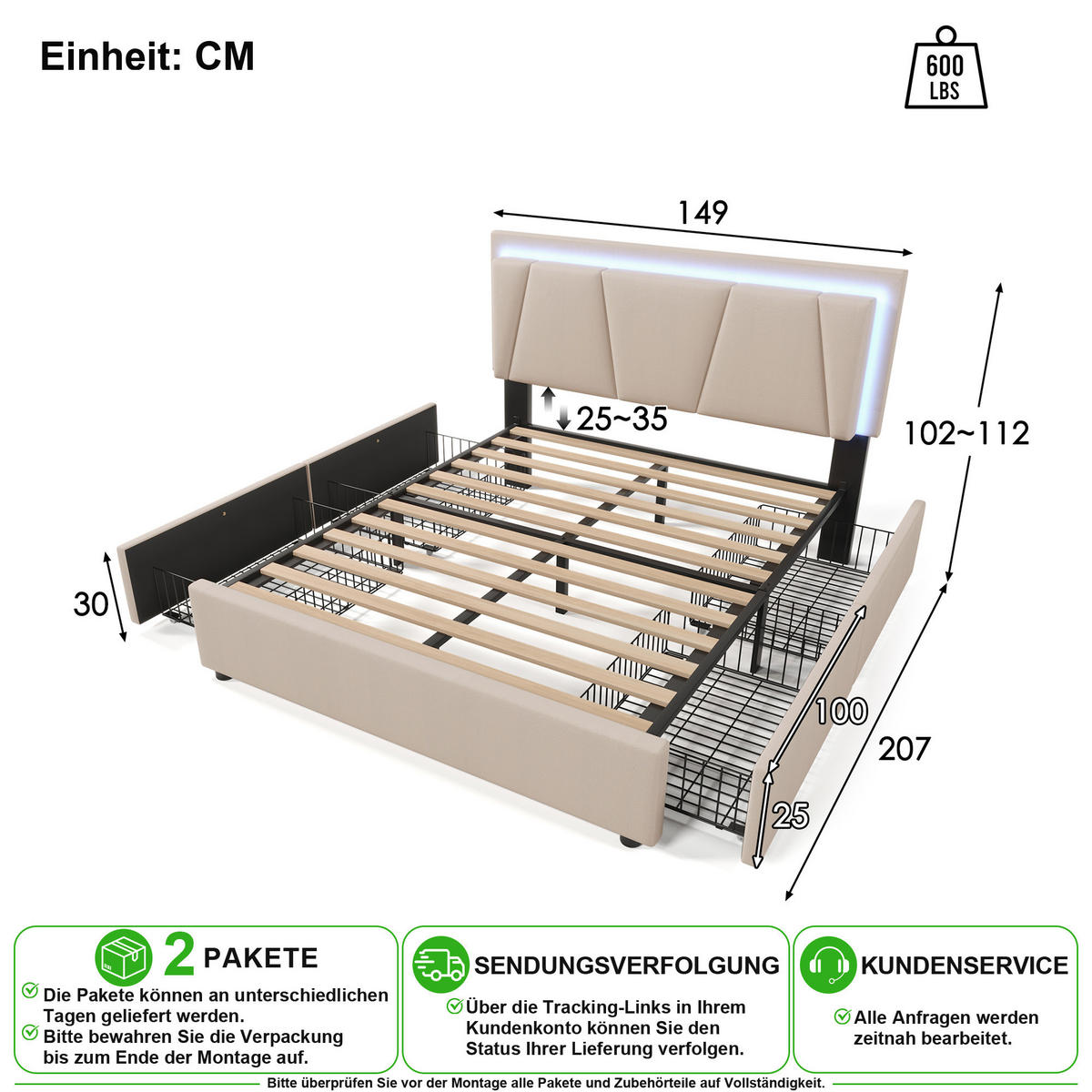 Einheit: CM

600 LBS

149

25~35

102~112

30

100

207

25

2 PAKETE

Die Pakete können an unterschiedlichen Tagen geliefert werden.

Bitte bewahren Sie die Verpackung bis zum Ende der Montage auf.

SENDUNGSVERFOLGUNG

Über die Tracking-Links in Ihrem Kundenkonto können Sie den Status Ihrer Lieferung verfolgen.

KUNDENSERVICE

Alle Anfragen werden zeitnah bearbeitet.

Bitte überprüfen Sie vor der Montage alle Pakete und Zubehörteile auf Vollständigkeit.