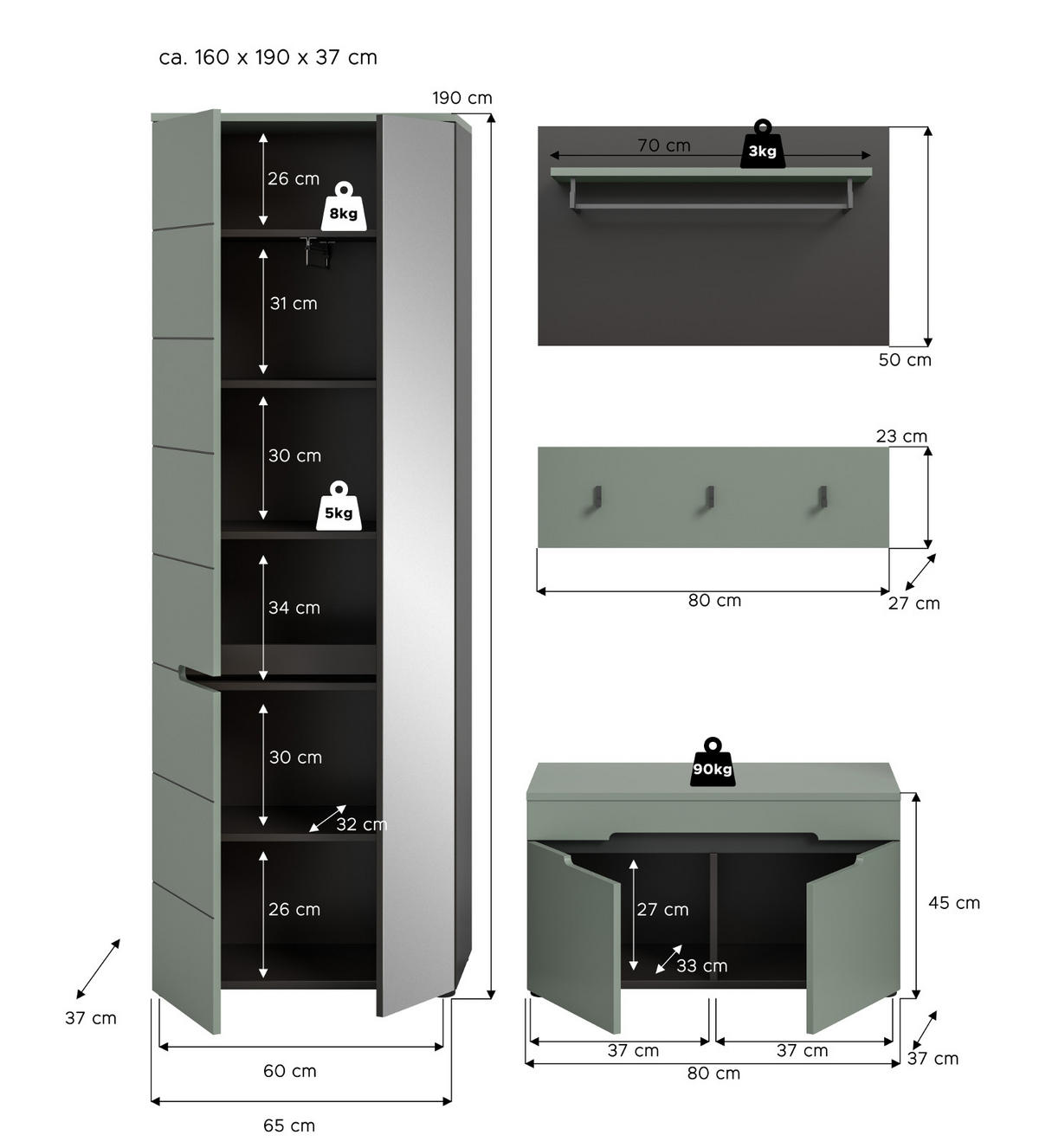 ca. 160 x 190 x 37 cm

190 cm

26 cm
8kg
31 cm
30 cm
5kg
34 cm
30 cm
32 cm
26 cm

37 cm
60 cm
65 cm

70 cm
3kg
50 cm

23 cm
80 cm
27 cm

90kg
27 cm
33 cm
45 cm
37 cm
37 cm
80 cm
37 cm