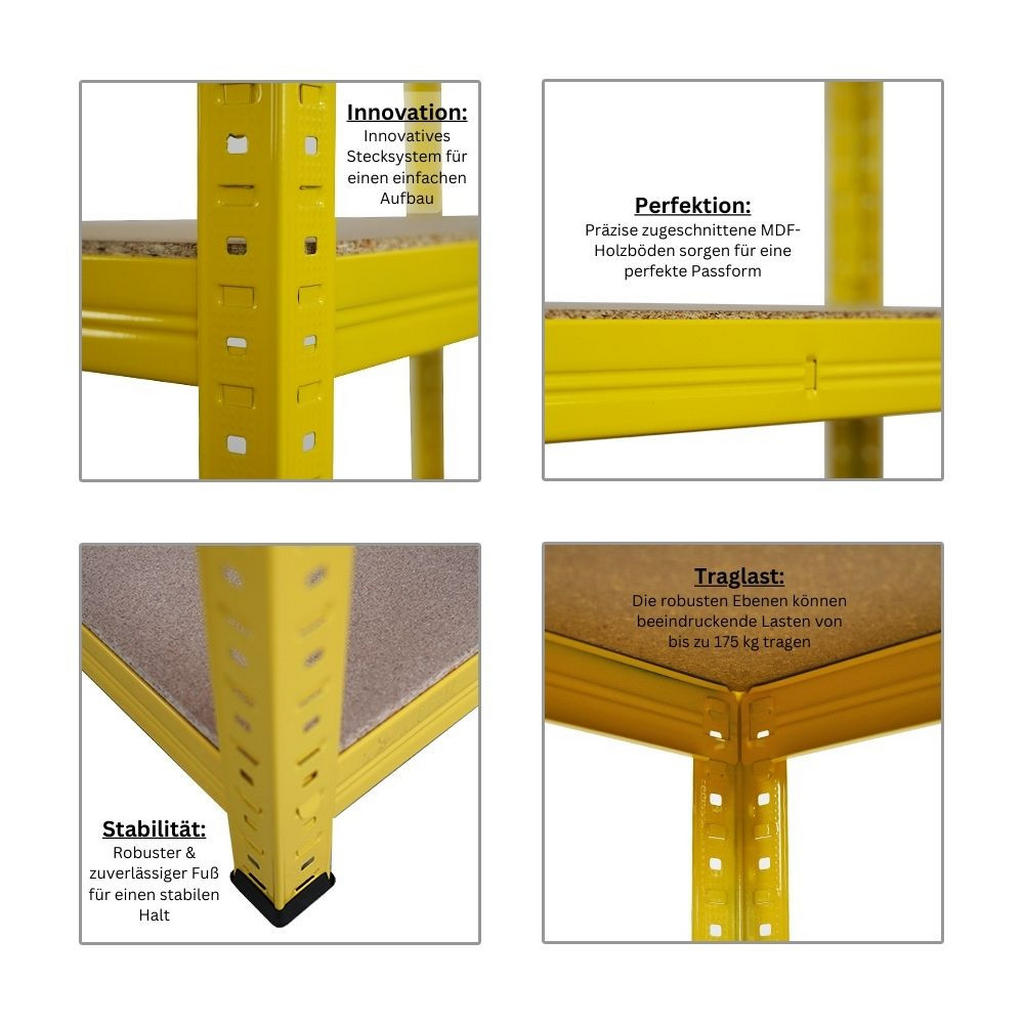 Innovation:
Innovatives Stecksystem für einen einfachen Aufbau

Perfektion:
Präzise zugeschnittene MDF-Holzböden sorgen für eine perfekte Passform

Stabilität:
Robuster & zuverlässiger Fuß für einen stabilen Halt

Traglast:
Die robusten Ebenen können beeindruckende Lasten von bis zu 175 kg tragen