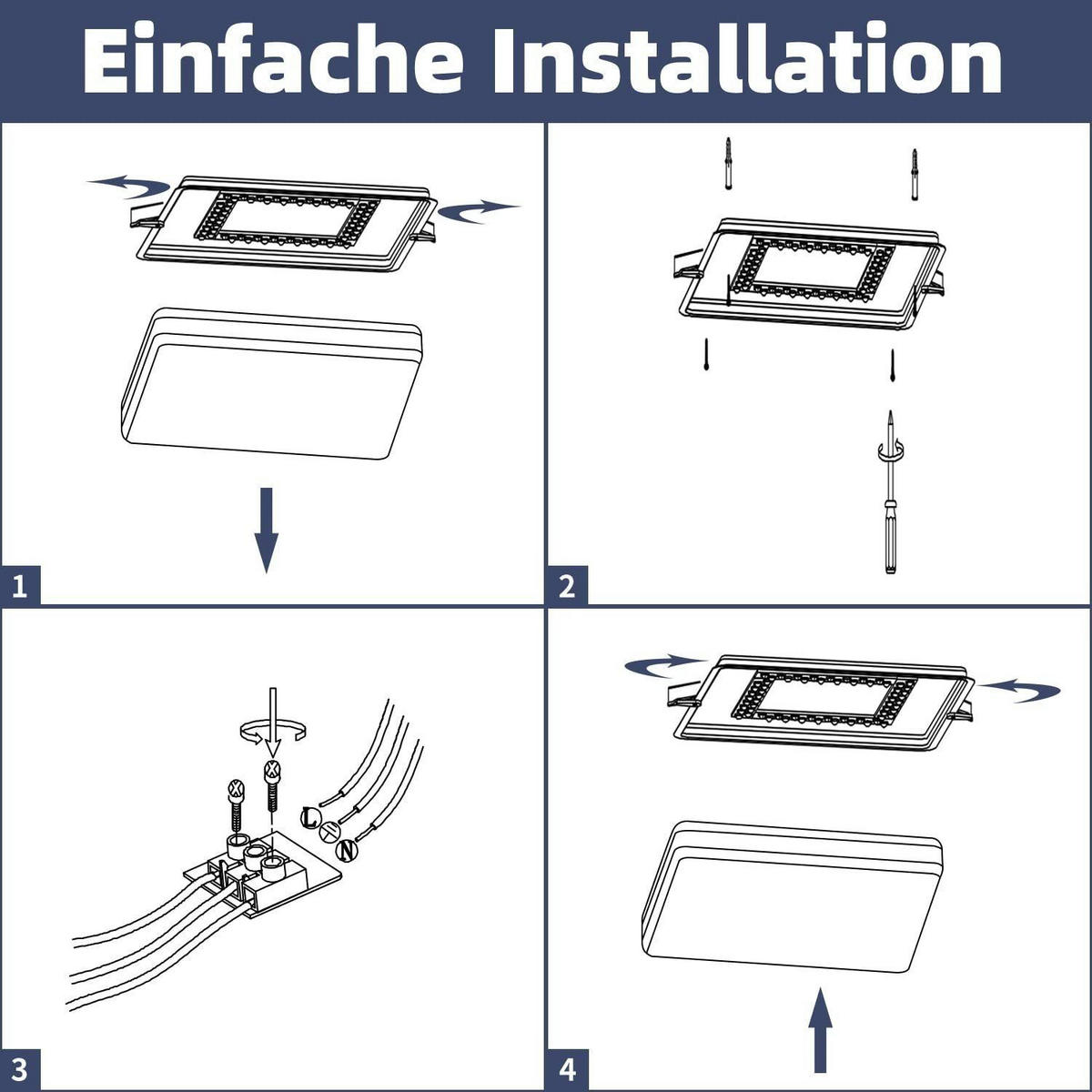 Einfache Installation

1

2

L
N

3

4