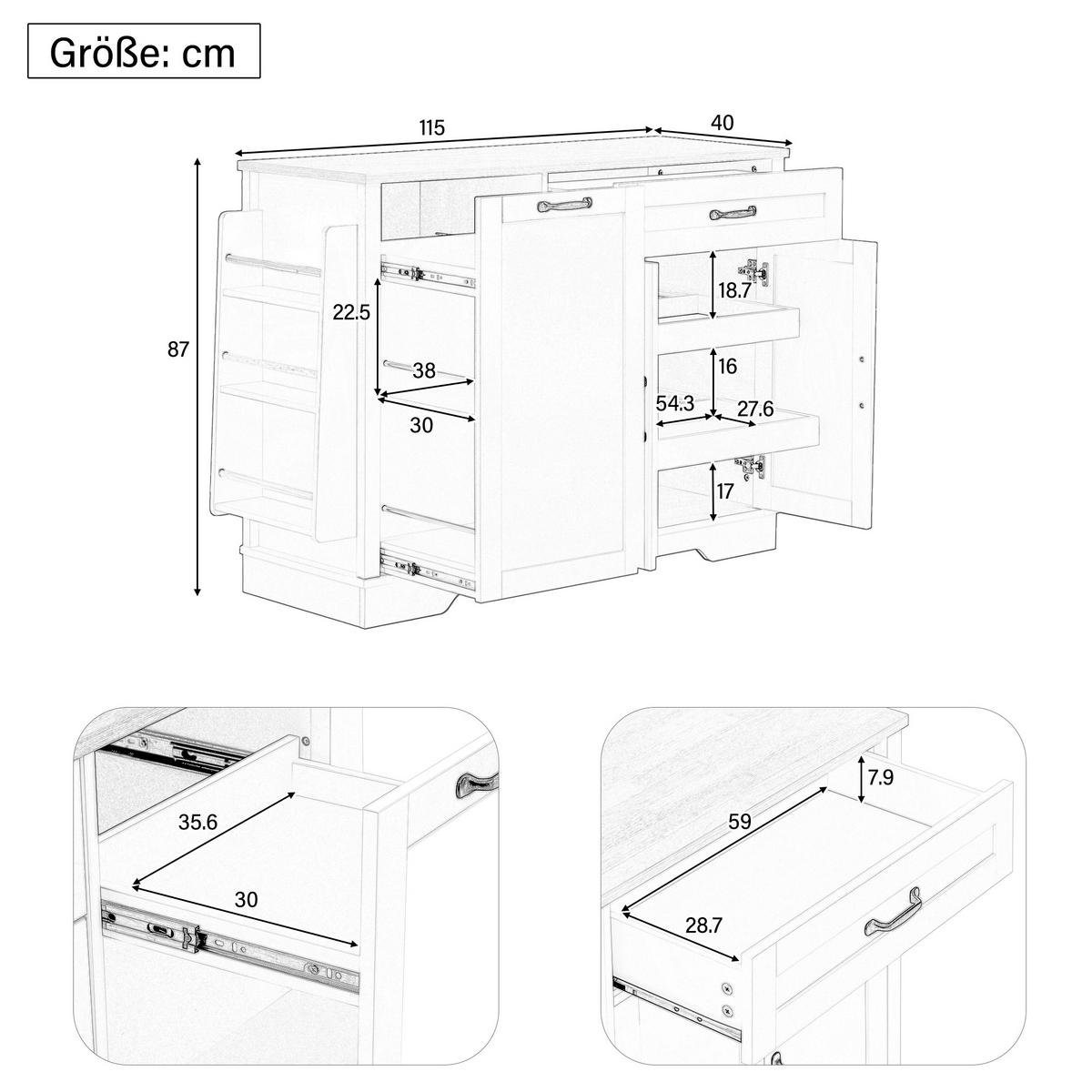 Größe: cm

115
40
87
22.5
38
30
18.7
16
54.3
27.6
17

35.6
30

7.9
59
28.7