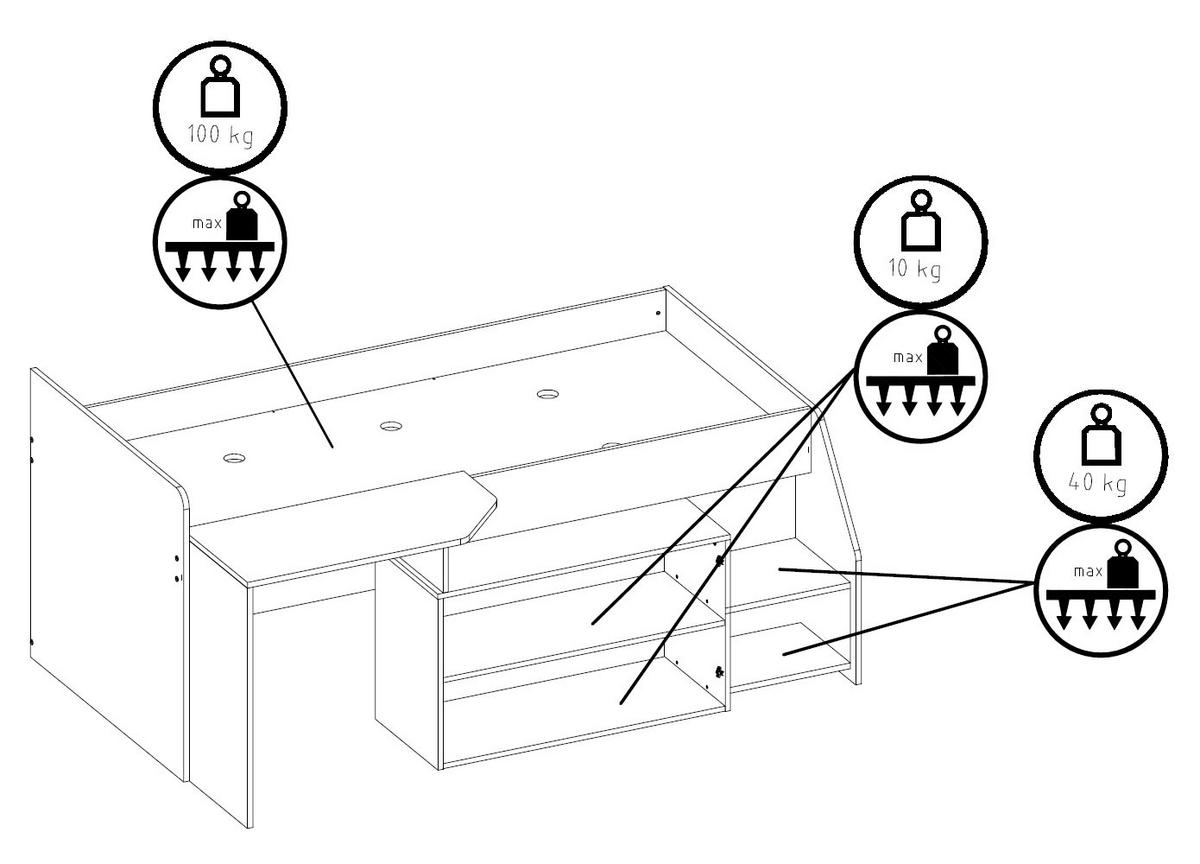 100 kg

max

10 kg

max

40 kg

max