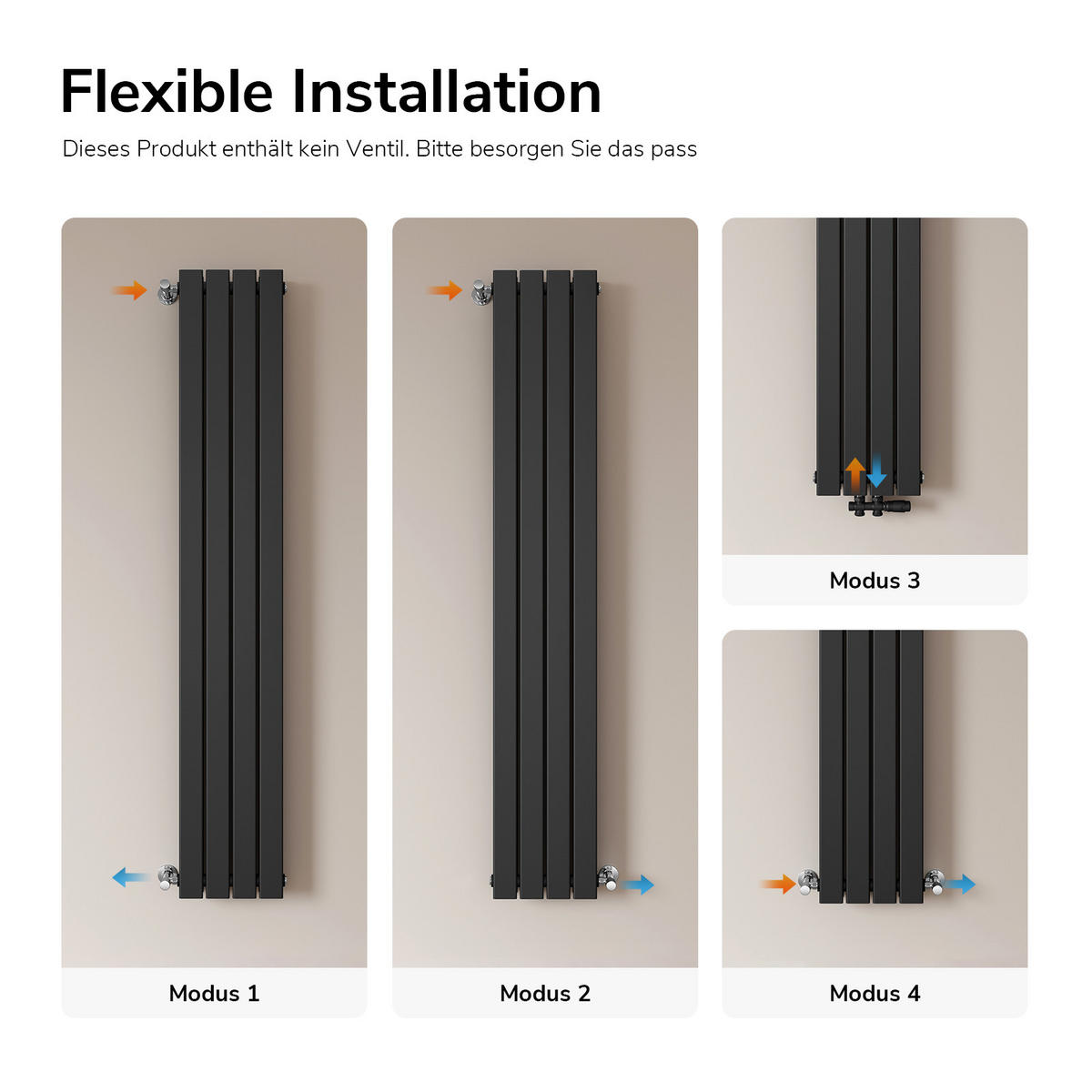 Flexible Installation

Dieses Produkt enthält kein Ventil. Bitte besorgen Sie das pass

Modus 1

Modus 2

Modus 3

Modus 4