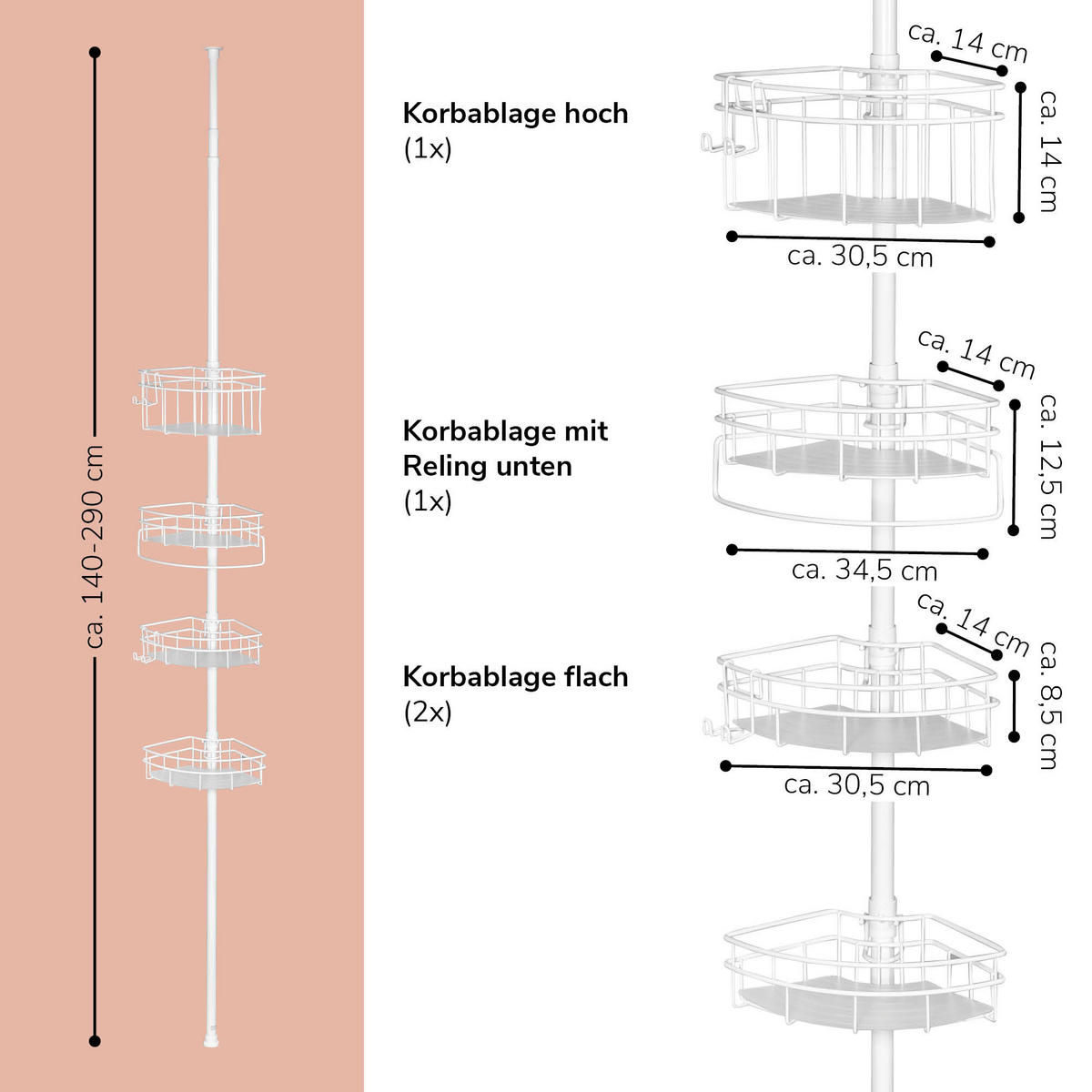 ca. 140-290 cm

Korbablage hoch
(1x)

ca. 14 cm
ca. 14 cm
ca. 30,5 cm

Korbablage mit Reling unten
(1x)

ca. 14 cm
ca. 12,5 cm
ca. 34,5 cm

Korbablage flach
(2x)

ca. 14 cm
ca. 8,5 cm
ca. 30,5 cm