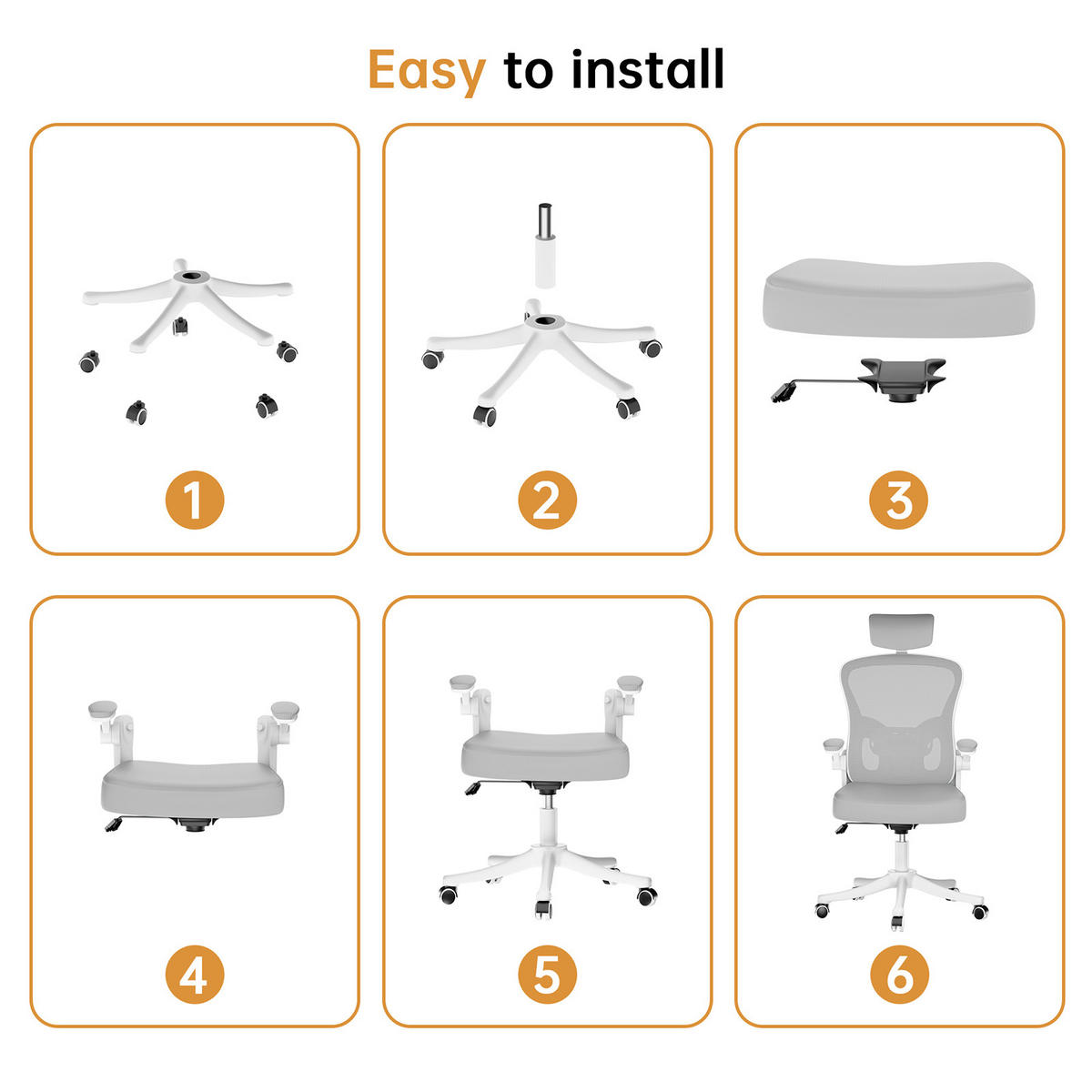 Easy to install

1

2

3

4

5

6