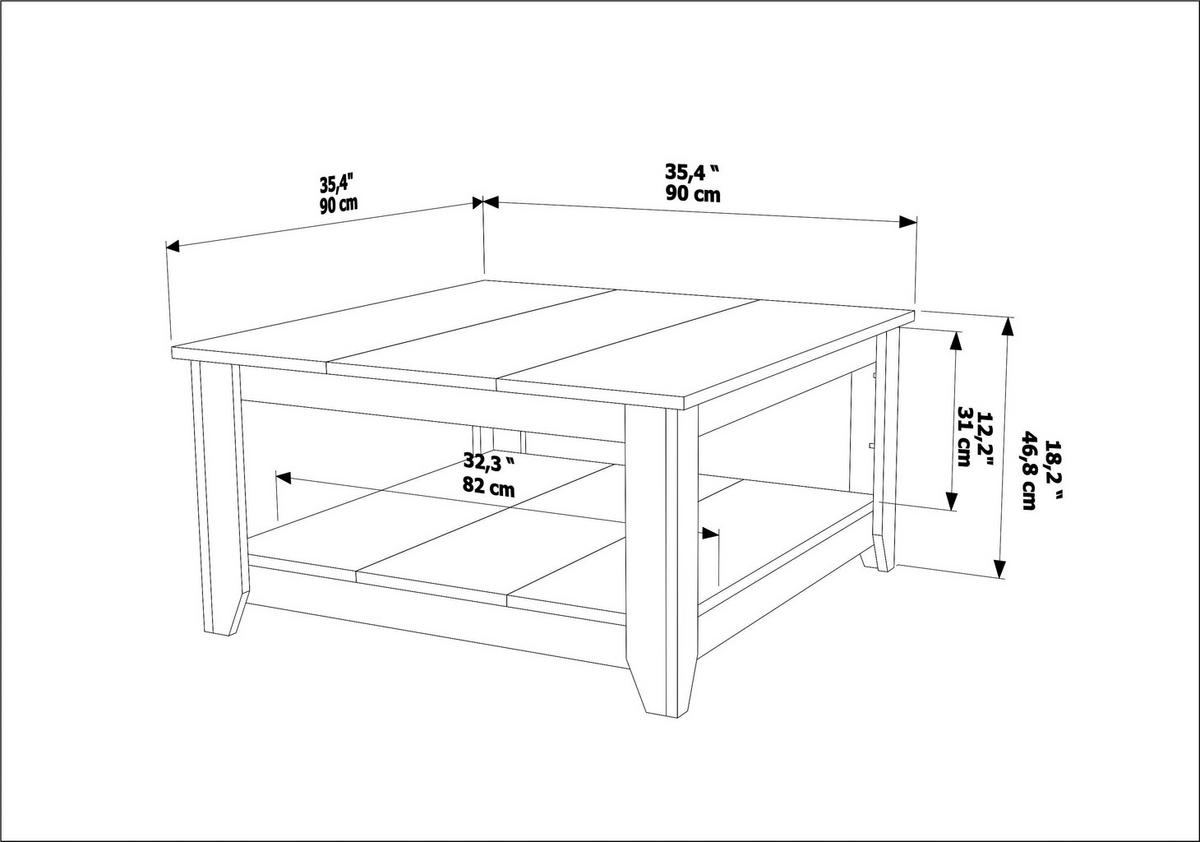 35,4"
90 cm

35,4 "
90 cm

32,3 "
82 cm

12,2"
31 cm

18,2 "
46,8 cm