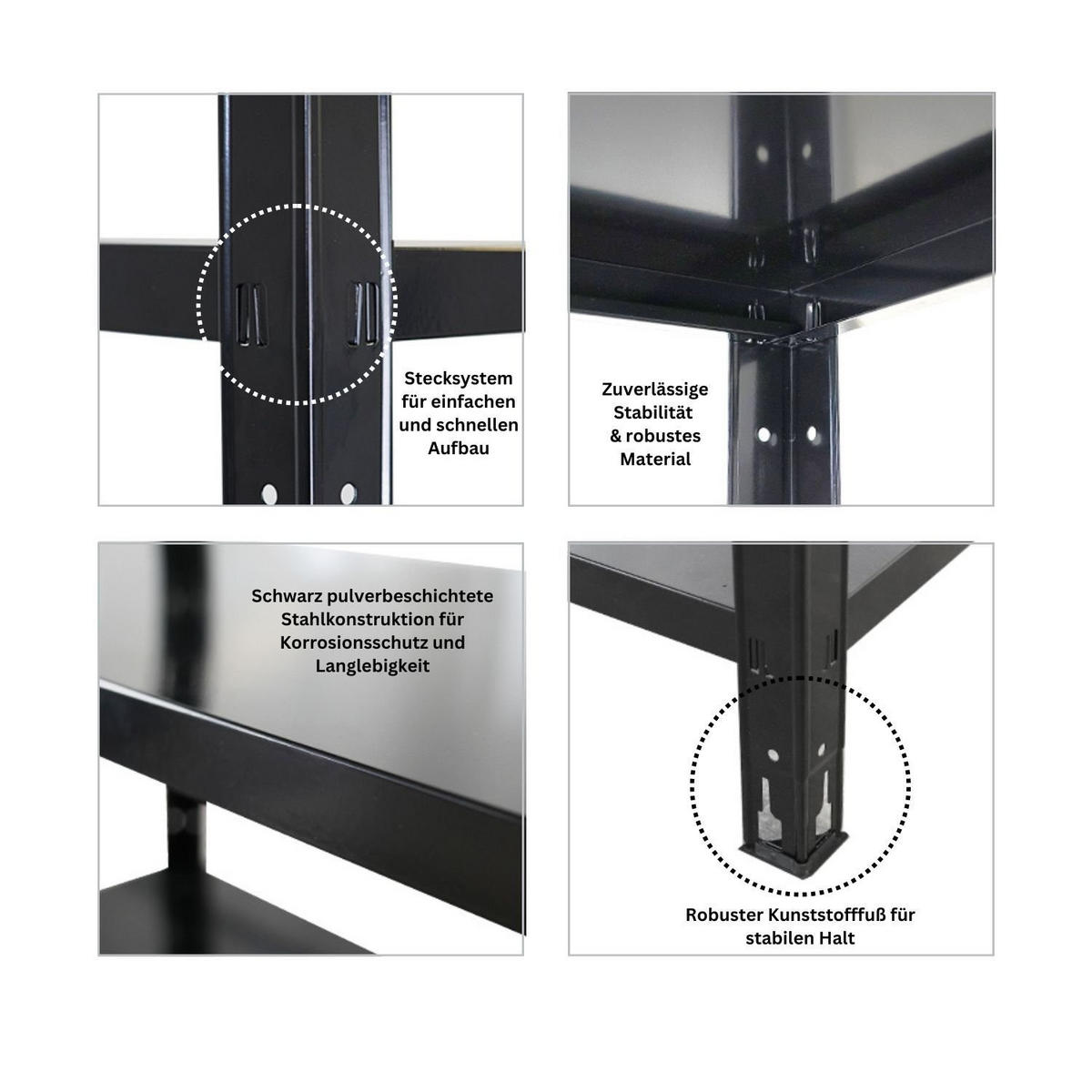 Stecksystem für einfachen und schnellen Aufbau

Zuverlässige Stabilität & robustes Material

Schwarz pulverbeschichtete Stahlkonstruktion für Korrosionsschutz und Langlebigkeit

Robuster Kunststofffuß für stabilen Halt