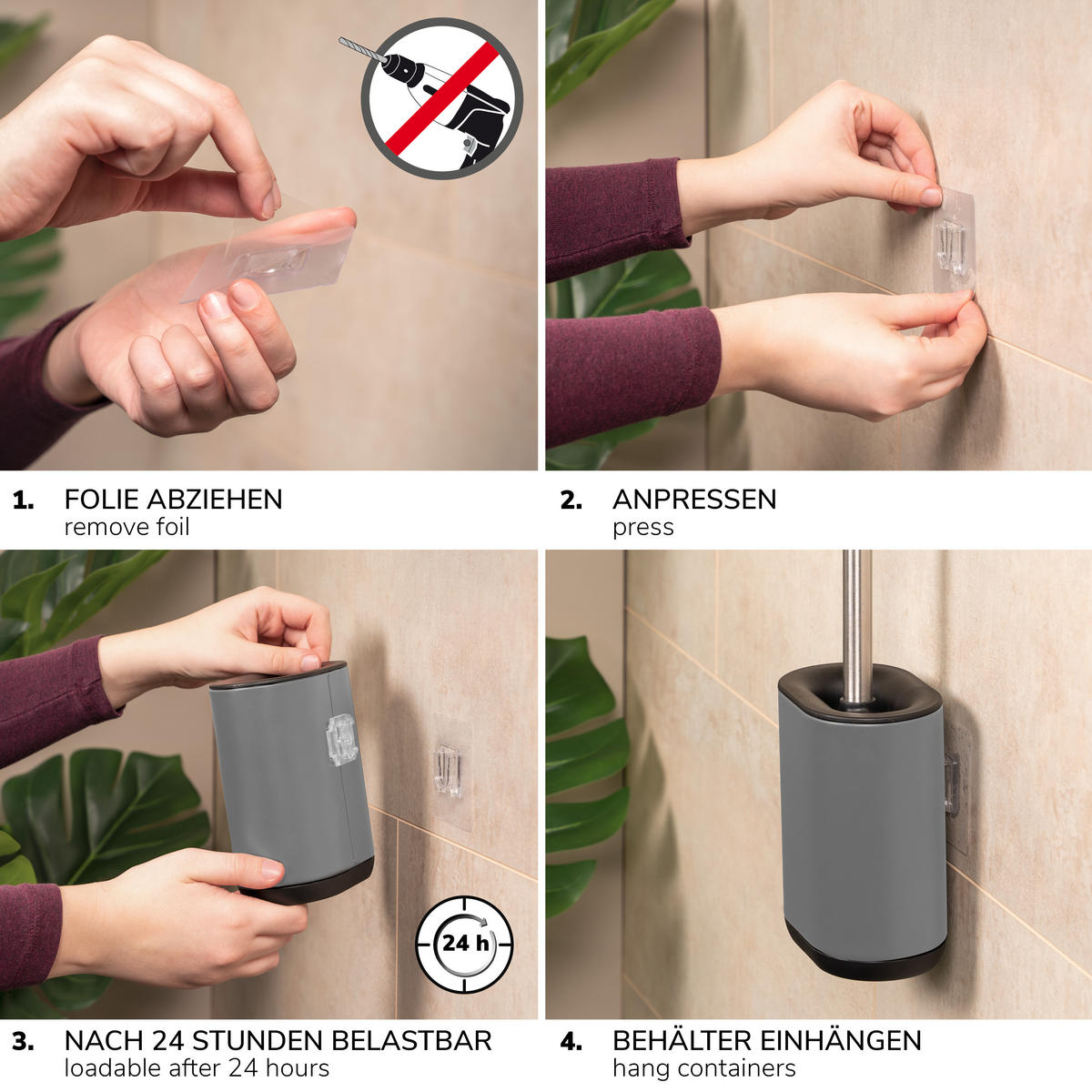 1. FOLIE ABZIEHEN
remove foil

2. ANPRESSEN
press

24 h

3. NACH 24 STUNDEN BELASTBAR
loadable after 24 hours

4. BEHÄLTER EINHÄNGEN
hang containers