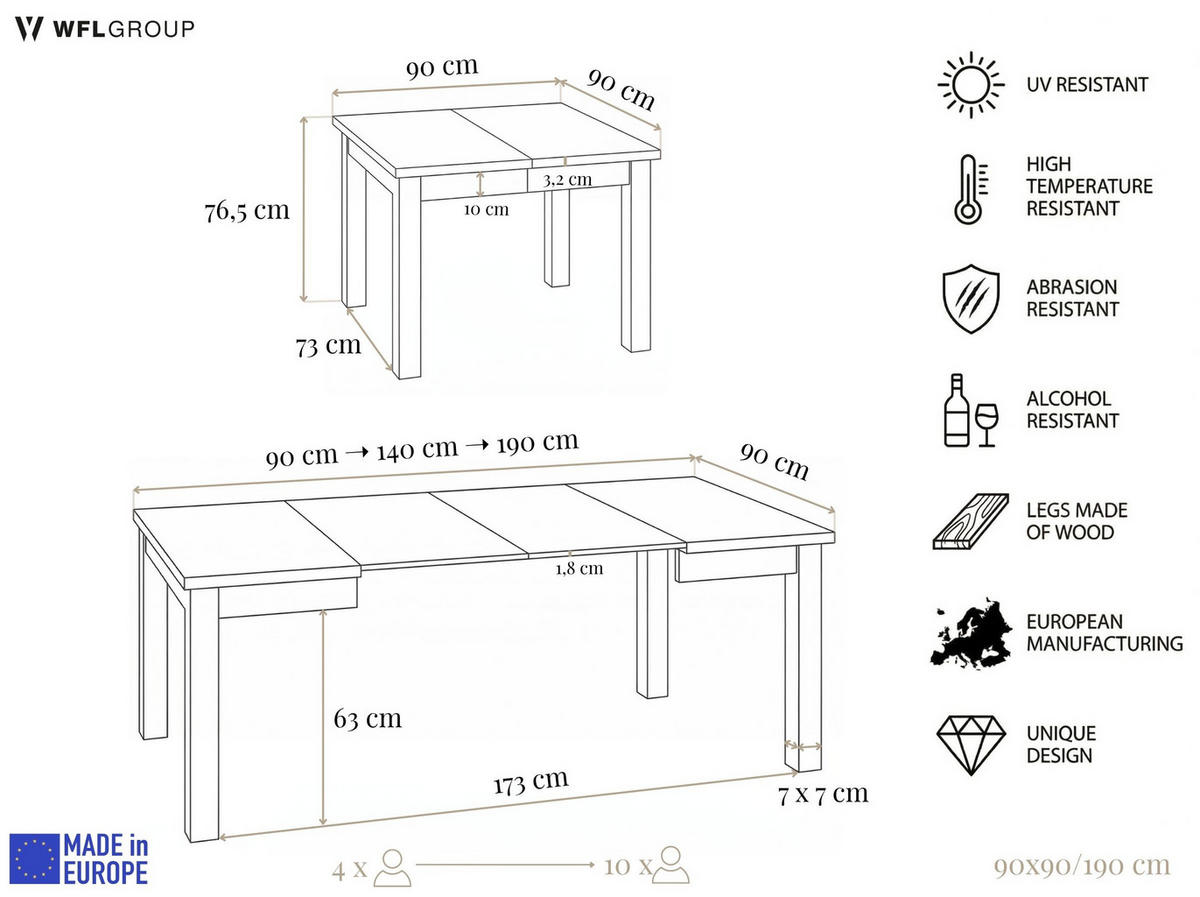 WFLGROUP

90 cm
90 cm
76,5 cm
3,2 cm
10 cm
73 cm

90 cm → 140 cm → 190 cm
90 cm
1,8 cm
63 cm
173 cm
7 x 7 cm

UV RESISTANT
HIGH TEMPERATURE RESISTANT
ABRASION RESISTANT
ALCOHOL RESISTANT
LEGS MADE OF WOOD
EUROPEAN MANUFACTURING
UNIQUE DESIGN

MADE in EUROPE

4 x → 10 x

90x90/190 cm