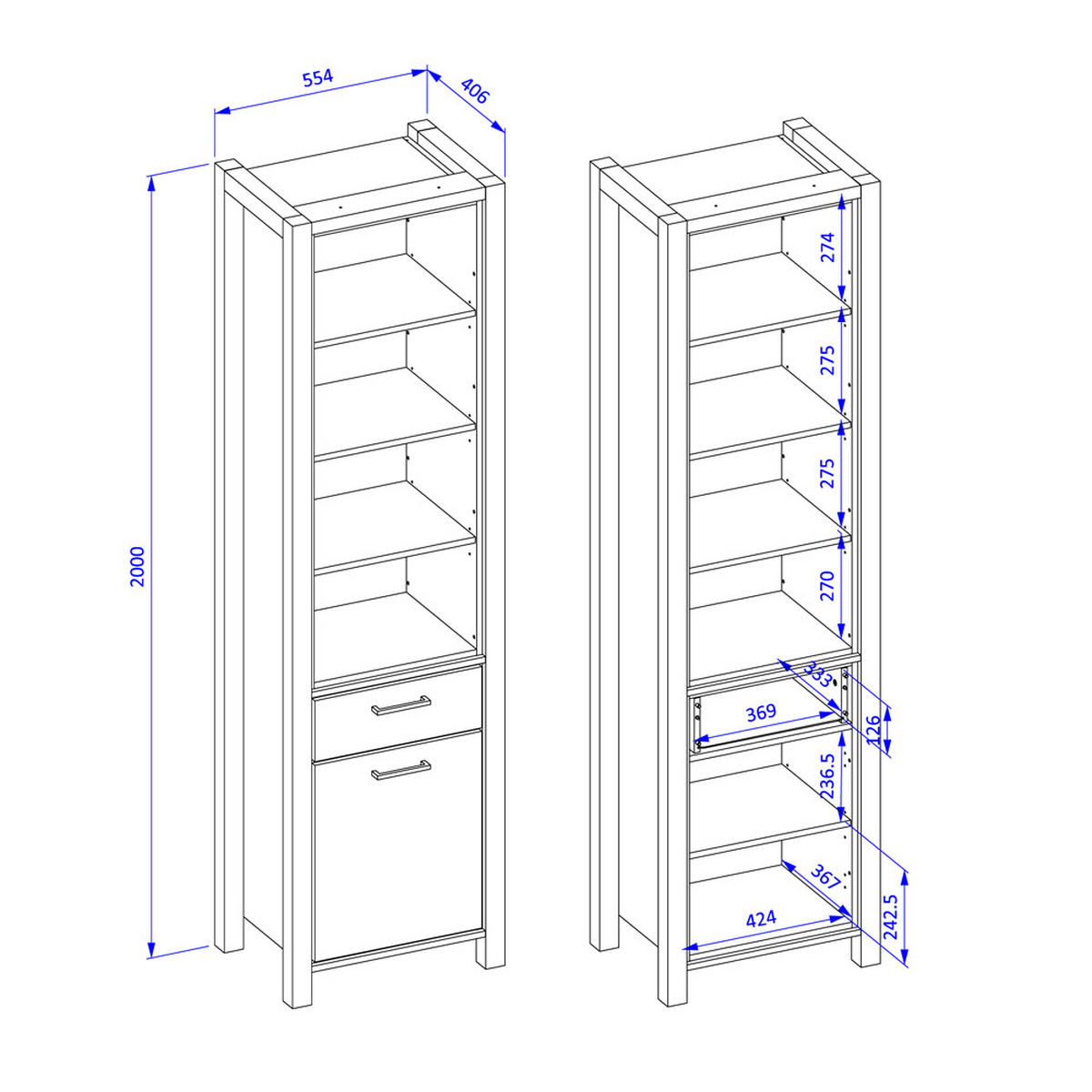 554
406
2000
274
275
275
270
333
369
126
236.5
367
424
242.5