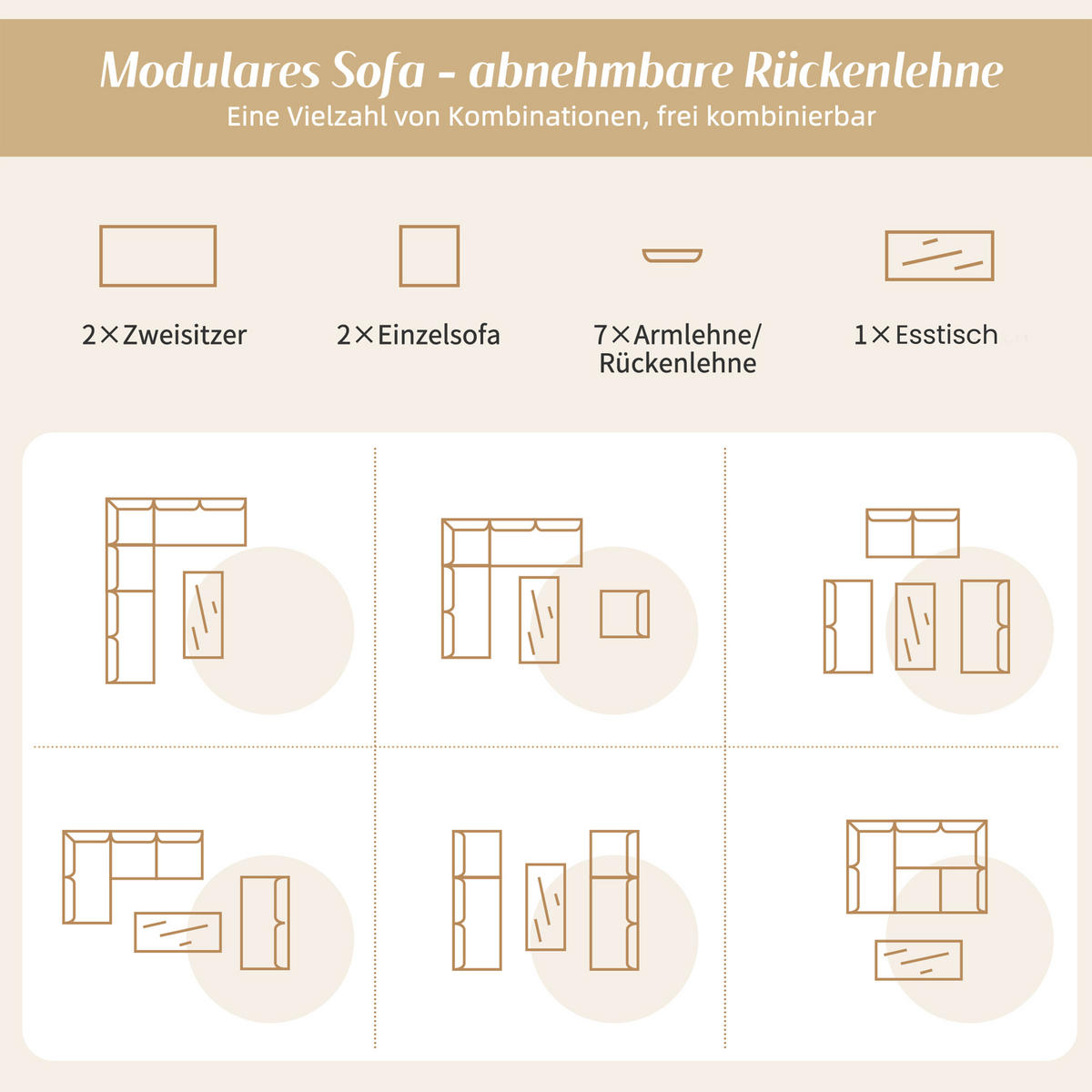 Modulares Sofa - abnehmbare Rückenlehne
Eine Vielzahl von Kombinationen, frei kombinierbar

2×Zweisitzer

2×Einzelsofa

7×Armlehne/
Rückenlehne

1×Esstisch