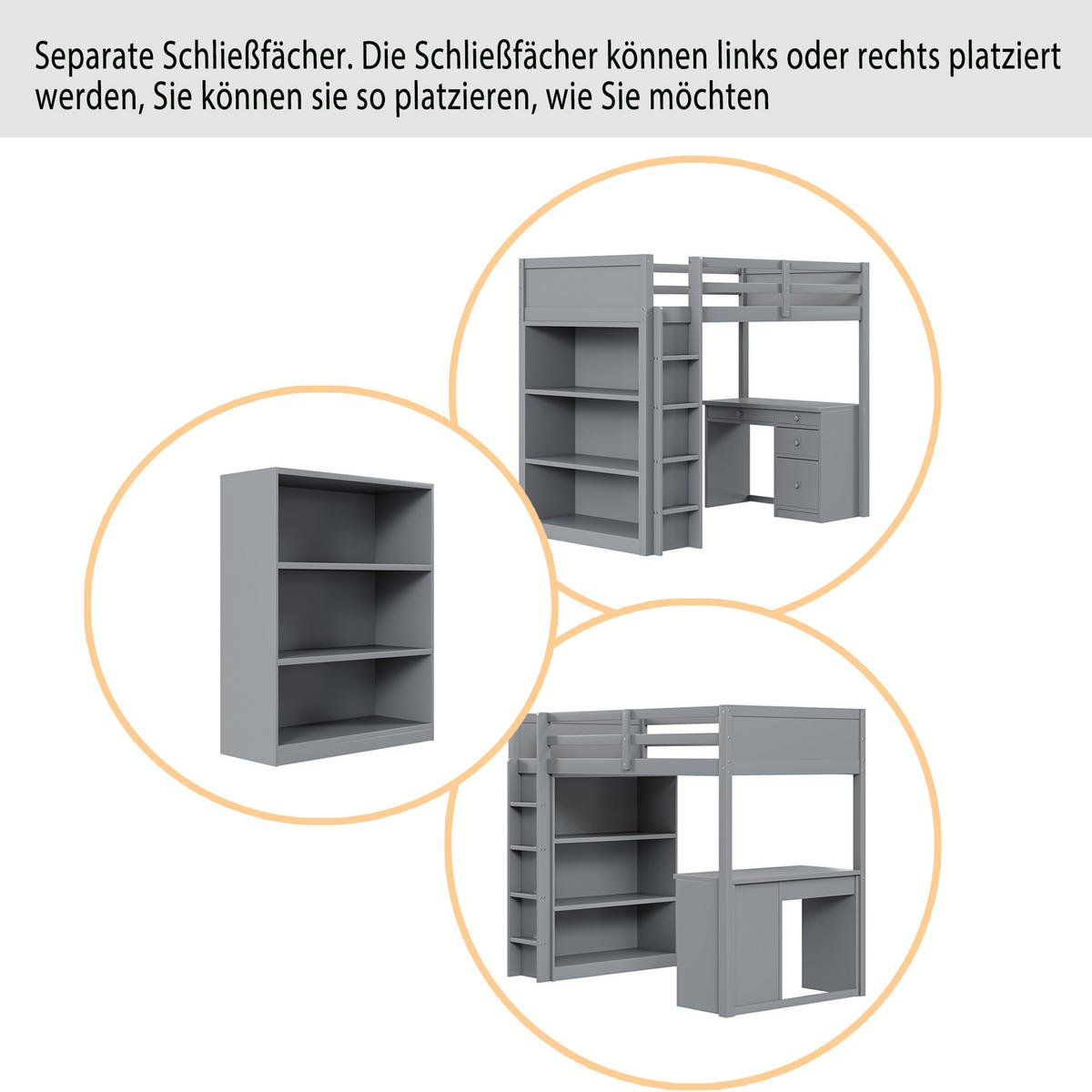 Separate Schließfächer. Die Schließfächer können links oder rechts platziert werden, Sie können sie so platzieren, wie Sie möchten