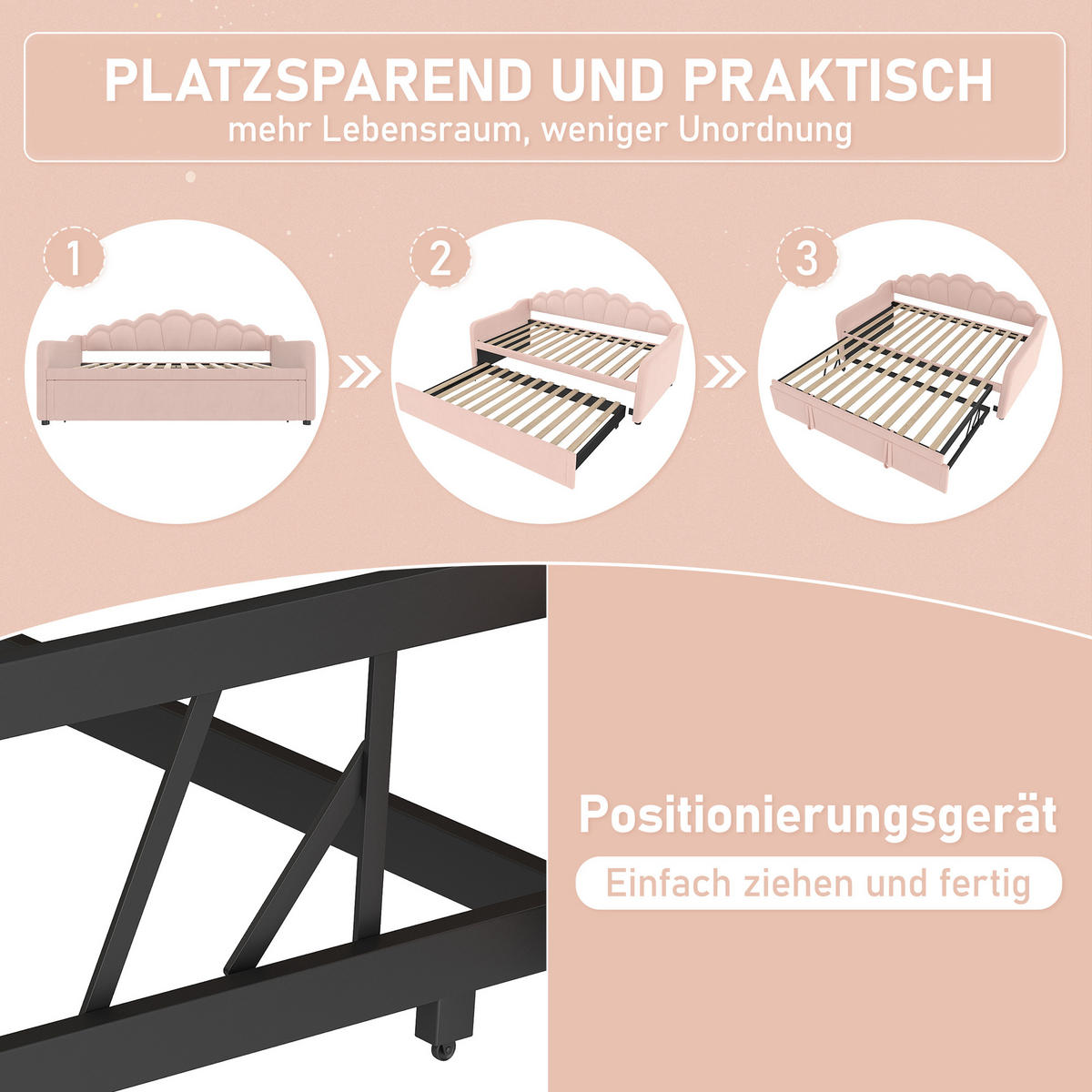 PLATZSPAREND UND PRAKTISCH
mehr Lebensraum, weniger Unordnung

1

2

3

Positionierungsgerät

Einfach ziehen und fertig