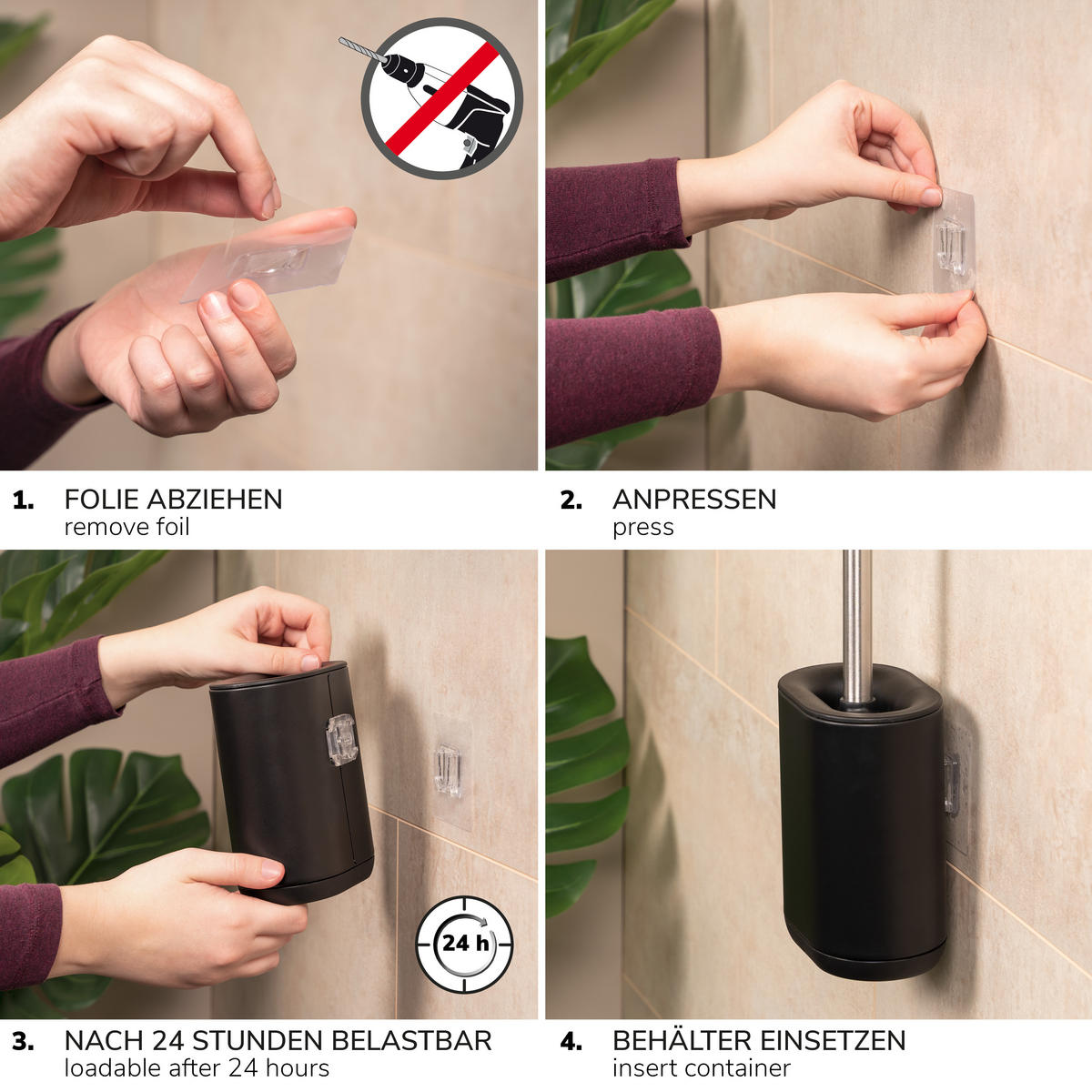 1. FOLIE ABZIEHEN
remove foil

2. ANPRESSEN
press

24 h

3. NACH 24 STUNDEN BELASTBAR
loadable after 24 hours

4. BEHÄLTER EINSETZEN
insert container