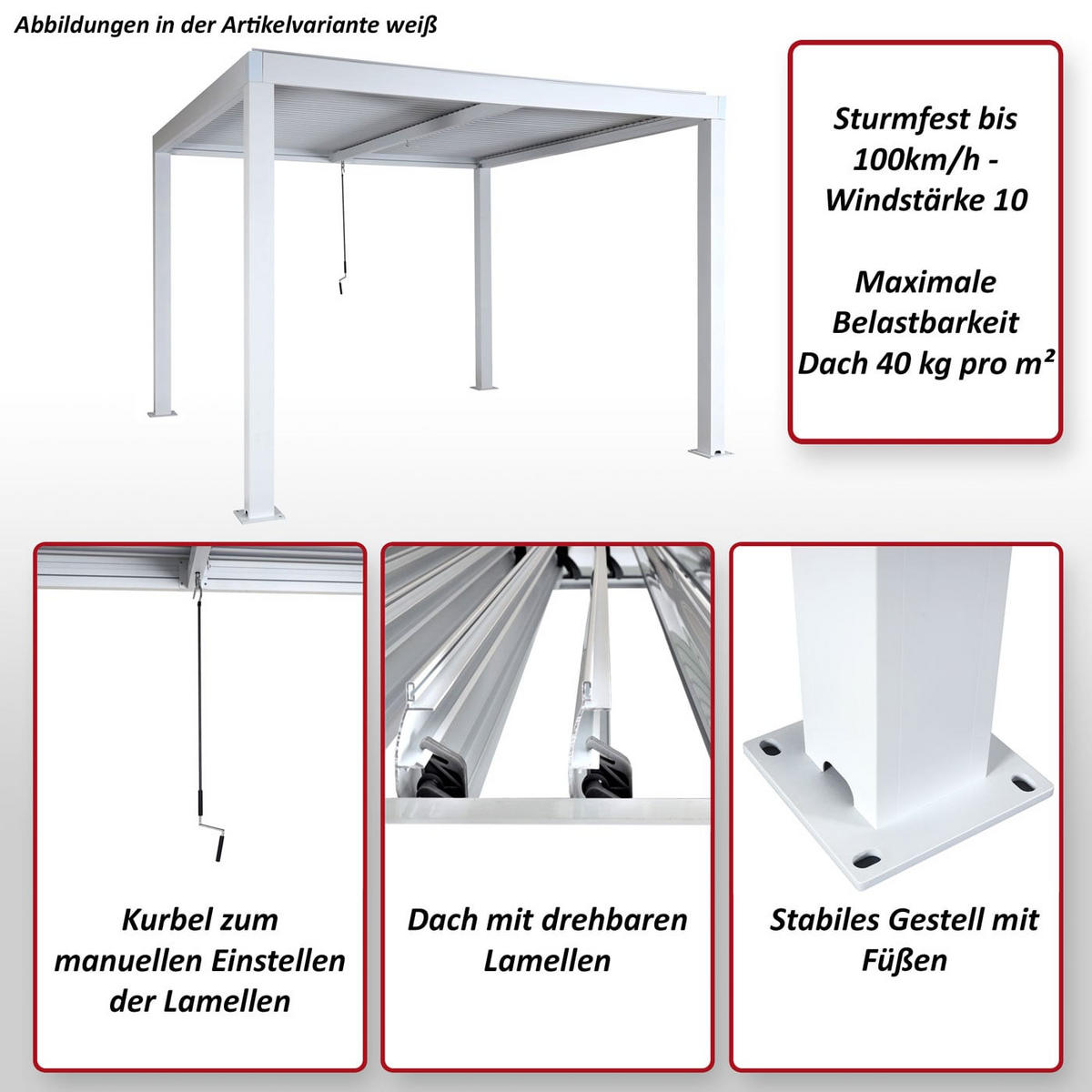 Abbildungen in der Artikelvariante weiß

Sturmfest bis 100km/h - Windstärke 10

Maximale Belastbarkeit Dach 40 kg pro m²

Kurbel zum manuellen Einstellen der Lamellen

Dach mit drehbaren Lamellen

Stabiles Gestell mit Füßen