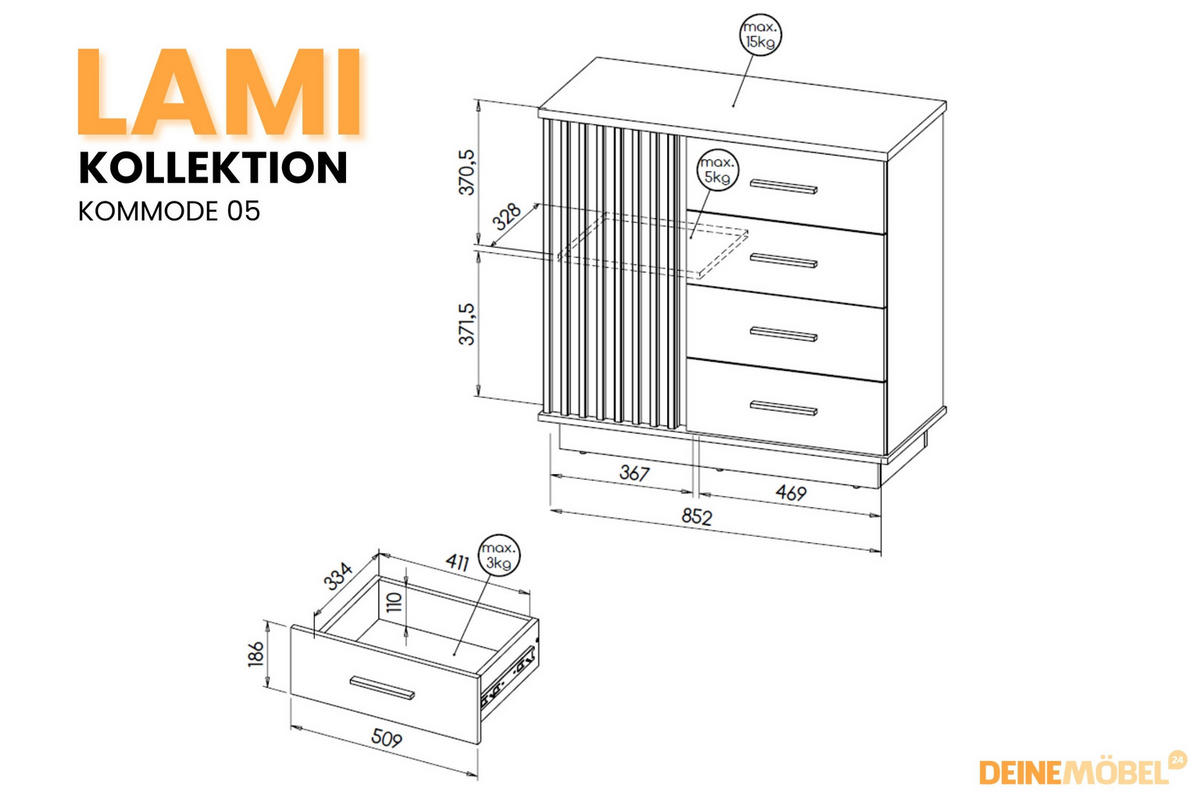 LAMI
KOLLEKTION
KOMMODE 05

max.
15kg

max.
5kg

370,5

328

371,5

367

469

852

334

411

max.
3kg

110

186

509

DEINEMÖBEL 24