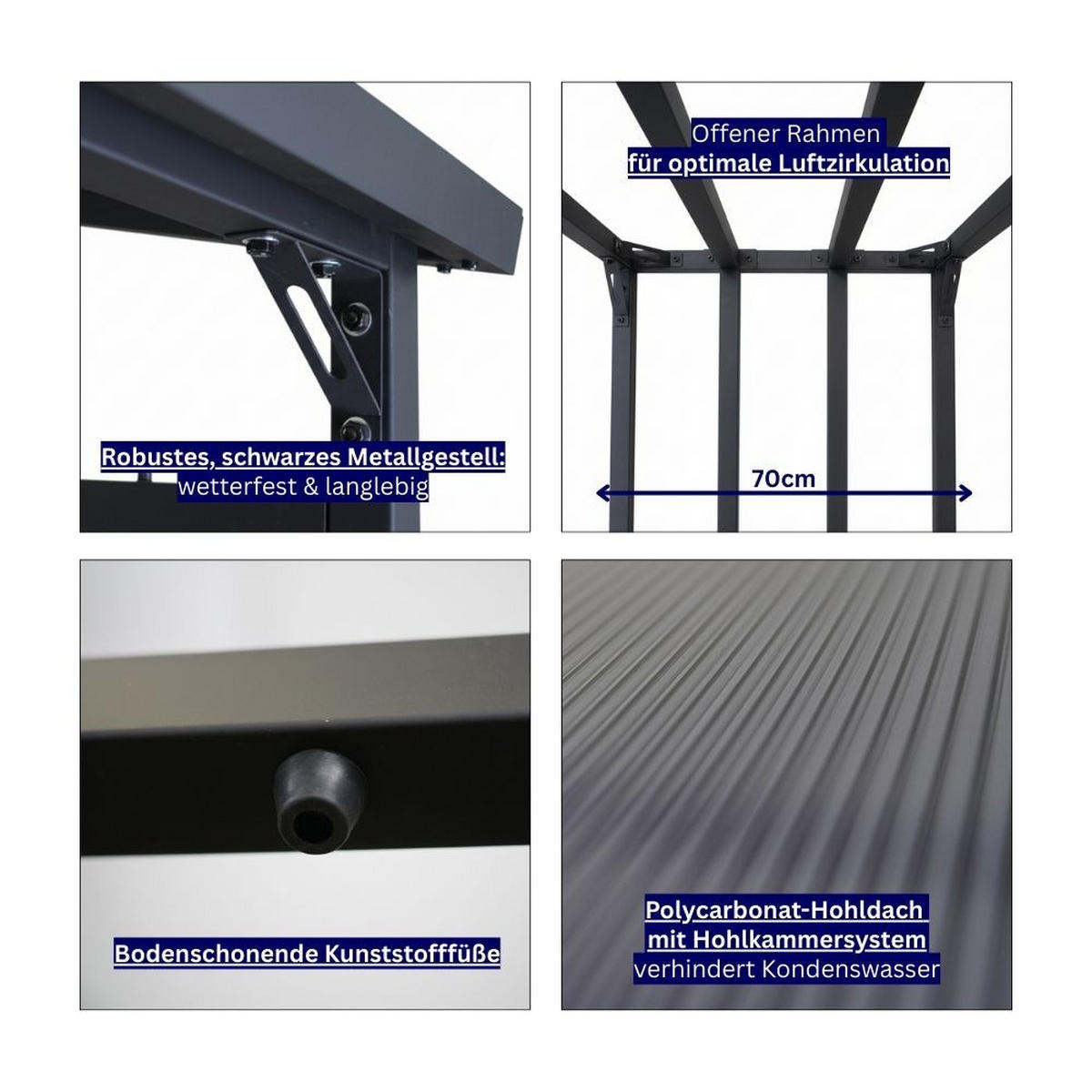 Robustes, schwarzes Metallgestell:
wetterfest & langlebig

Offener Rahmen
für optimale Luftzirkulation

70cm

Bodenschonende Kunststofffüße

Polycarbonat-Hohldach
mit Hohlkammersystem
verhindert Kondenswasser