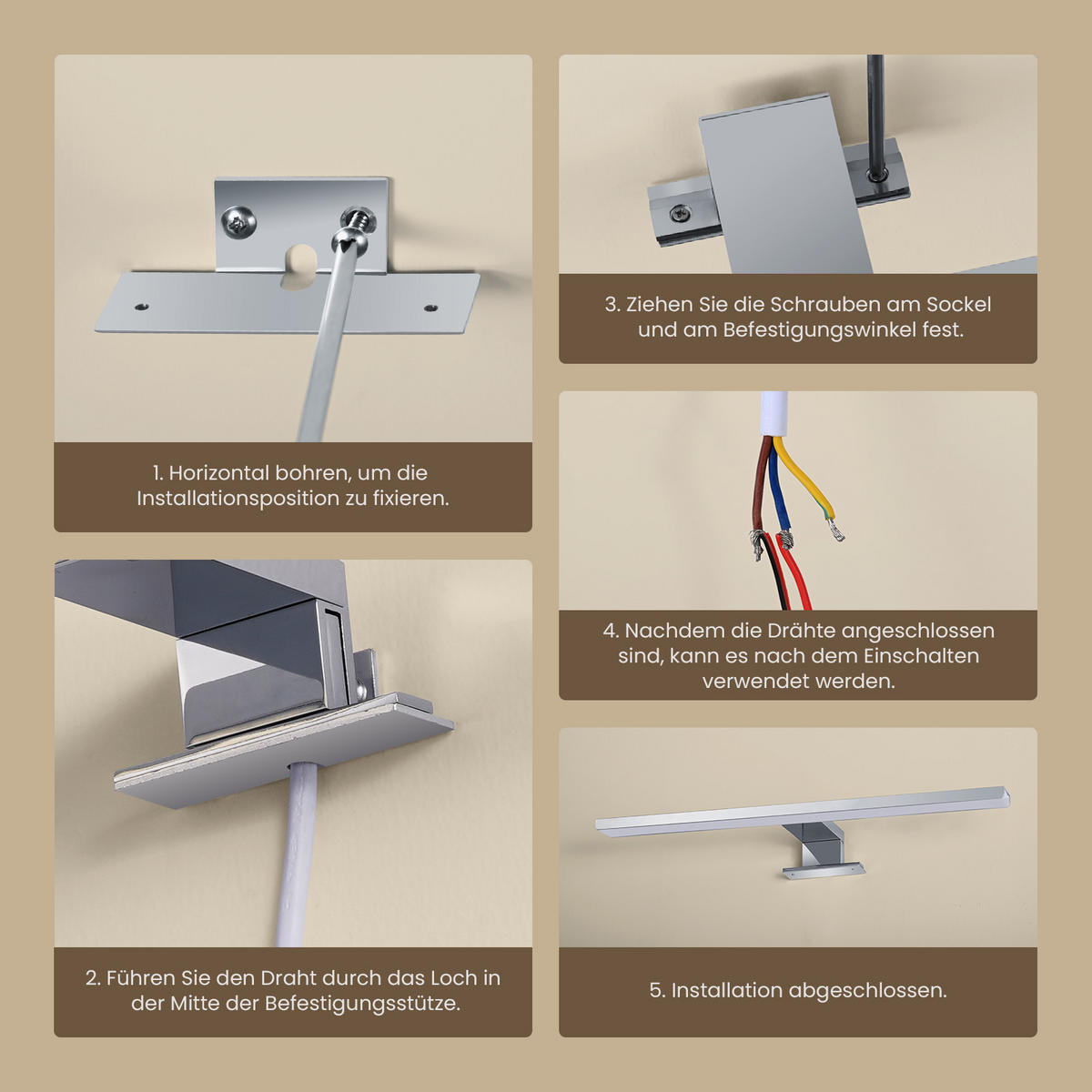 1. Horizontal bohren, um die Installationsposition zu fixieren.

2. Führen Sie den Draht durch das Loch in der Mitte der Befestigungsstütze.

3. Ziehen Sie die Schrauben am Sockel und am Befestigungswinkel fest.

4. Nachdem die Drähte angeschlossen sind, kann es nach dem Einschalten verwendet werden.

5. Installation abgeschlossen.