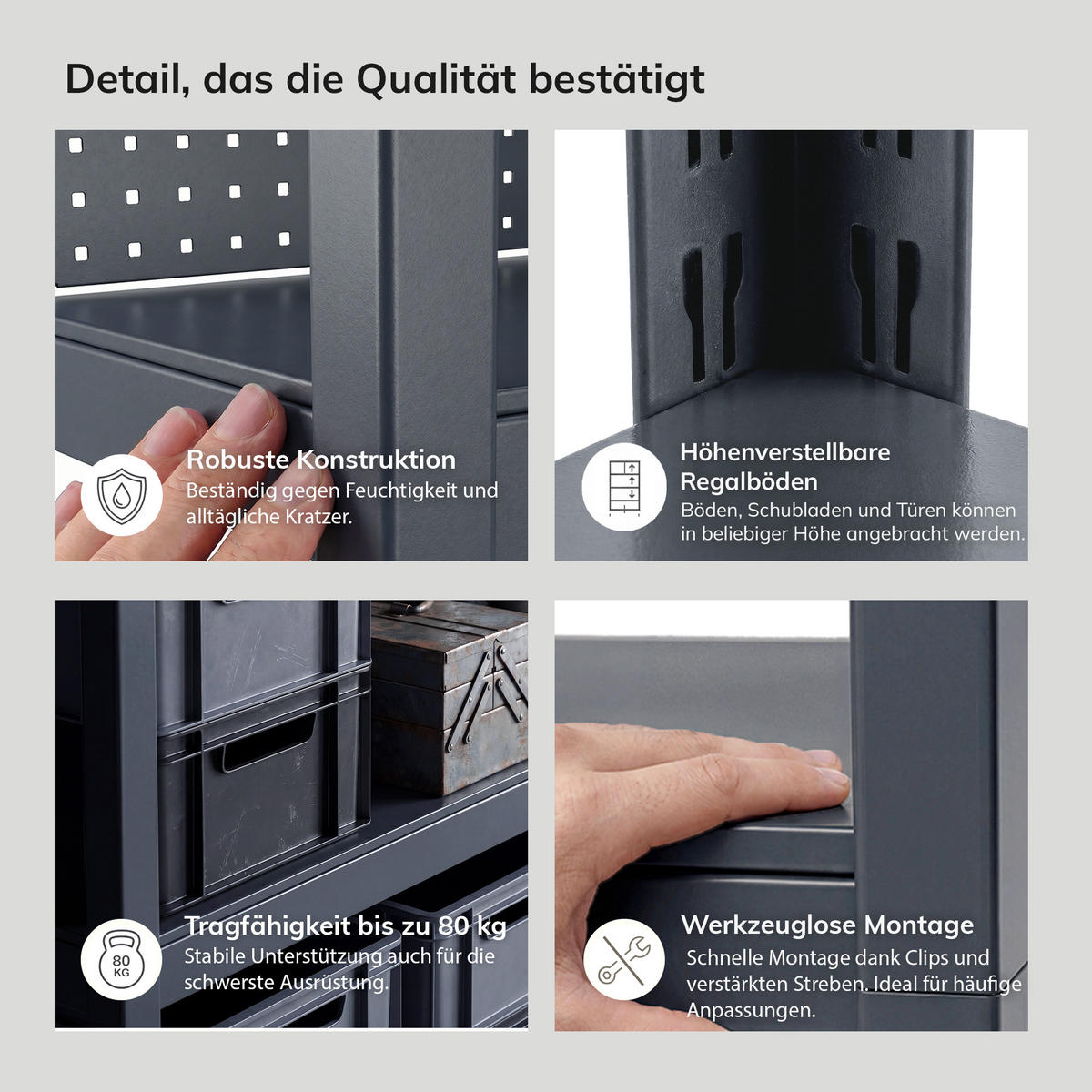 Detail, das die Qualität bestätigt

Robuste Konstruktion
Beständig gegen Feuchtigkeit und alltägliche Kratzer.

Höhenverstellbare Regalböden
Böden, Schubladen und Türen können in beliebiger Höhe angebracht werden.

80 KG

Tragfähigkeit bis zu 80 kg
Stabile Unterstützung auch für die schwerste Ausrüstung.

Werkzeuglose Montage
Schnelle Montage dank Clips und verstärkten Streben. Ideal für häufige Anpassungen.