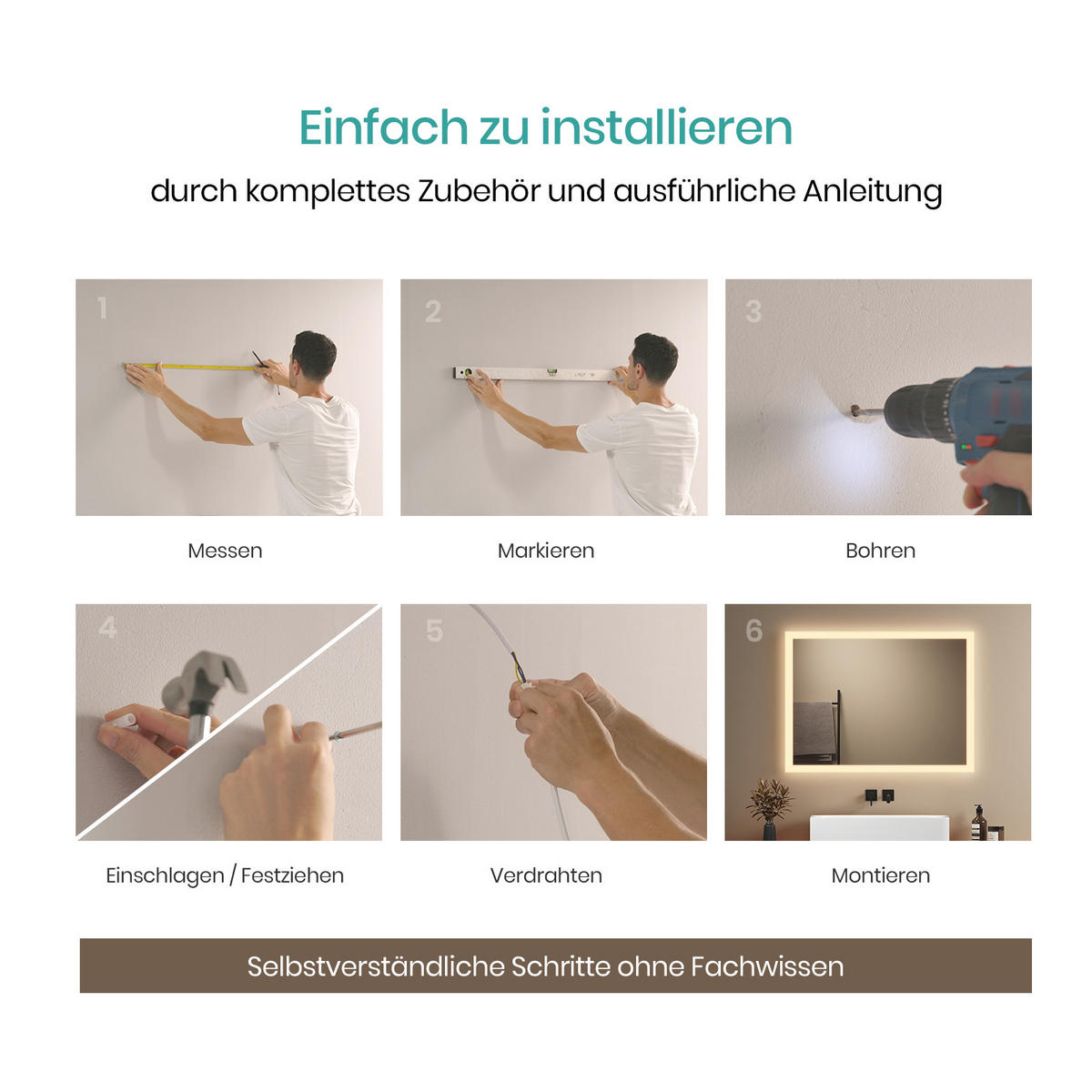 Einfach zu installieren

durch komplettes Zubehör und ausführliche Anleitung

1

Messen

2

Markieren

3

Bohren

4

Einschlagen / Festziehen

5

Verdrahten

6

Montieren

Selbstverständliche Schritte ohne Fachwissen