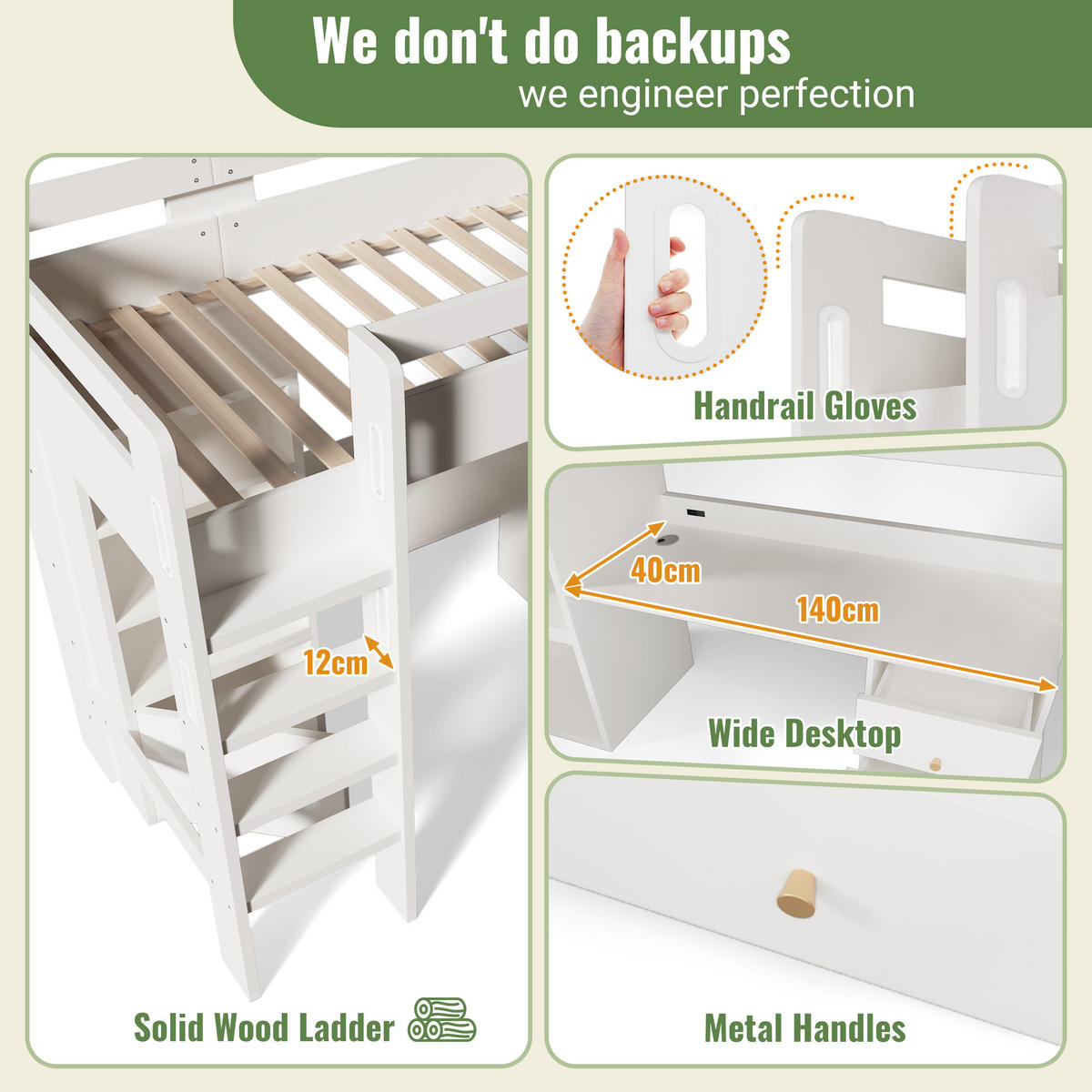 We don't do backups
we engineer perfection

12cm

Solid Wood Ladder

Handrail Gloves

40cm

140cm

Wide Desktop

Metal Handles