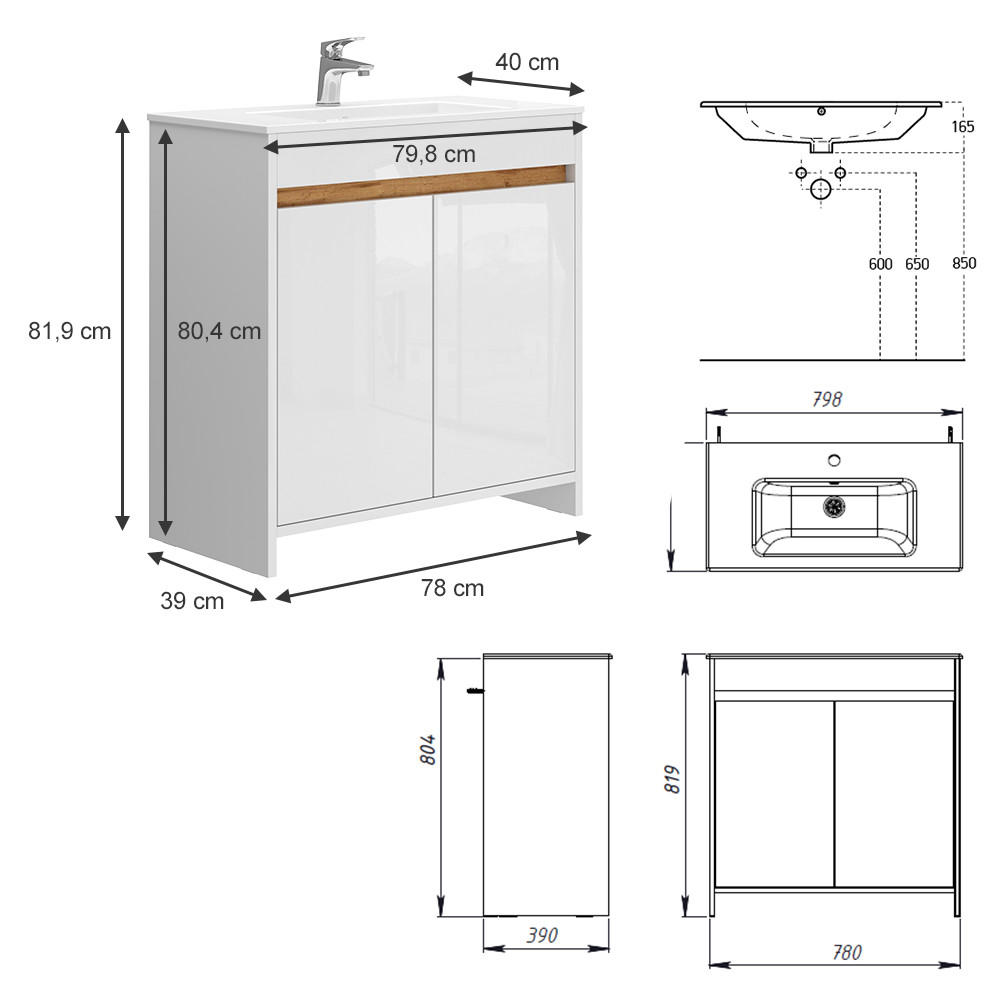 40 cm

79,8 cm

81,9 cm

80,4 cm

39 cm

78 cm

165

600

650

850

798

804

390

819

780