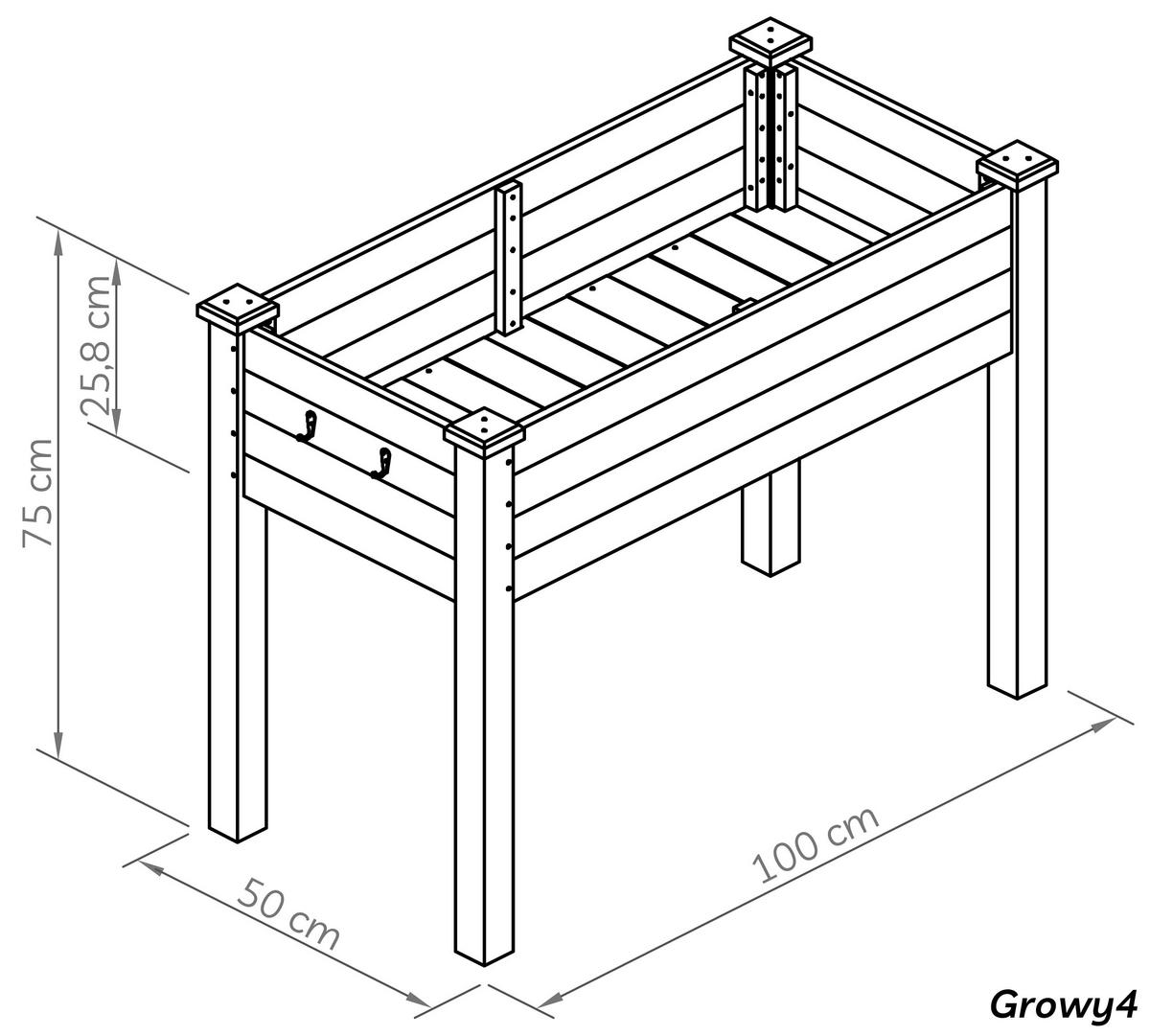 75 cm
25,8 cm
50 cm
100 cm
Growy4