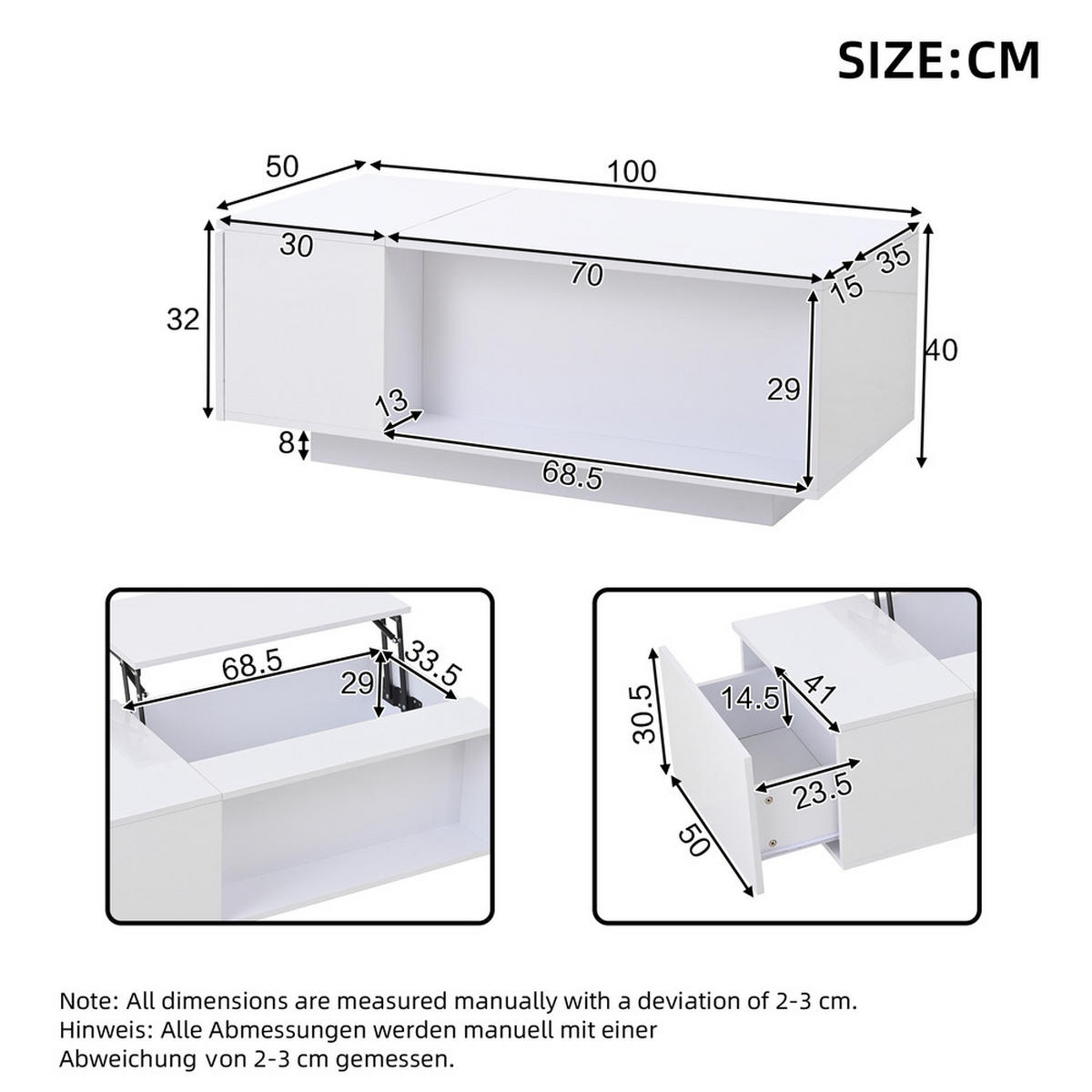 SIZE:CM

50
100
30
70
15
35
32
40
29
13
8
68.5

68.5
33.5
29

30.5
14.5
41
23.5
50

Note: All dimensions are measured manually with a deviation of 2-3 cm.
Hinweis: Alle Abmessungen werden manuell mit einer Abweichung von 2-3 cm gemessen.