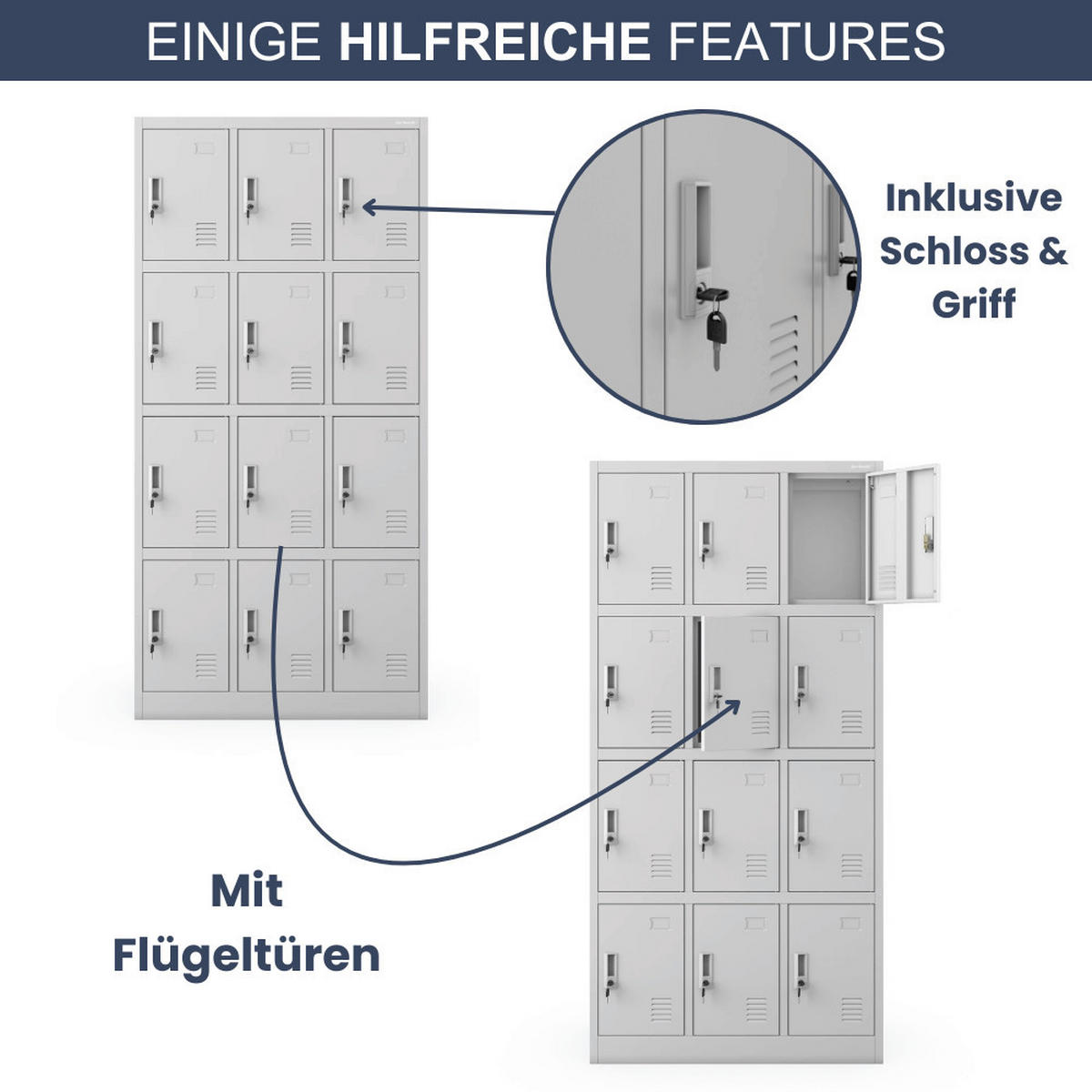 EINIGE HILFREICHE FEATURES

Inklusive Schloss & Griff

Mit Flügeltüren