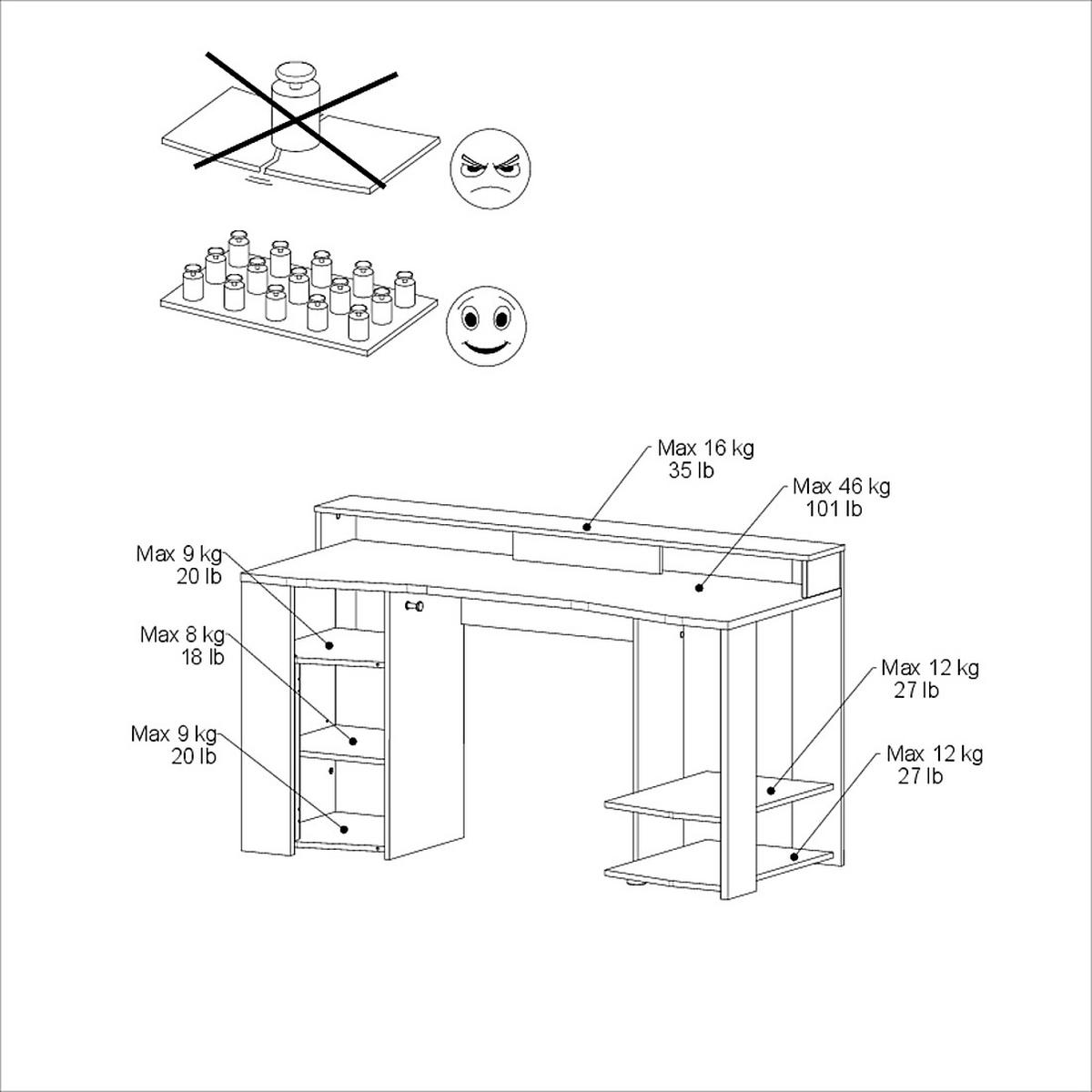 Max 16 kg
35 lb

Max 46 kg
101 lb

Max 9 kg
20 lb

Max 8 kg
18 lb

Max 9 kg
20 lb

Max 12 kg
27 lb

Max 12 kg
27 lb