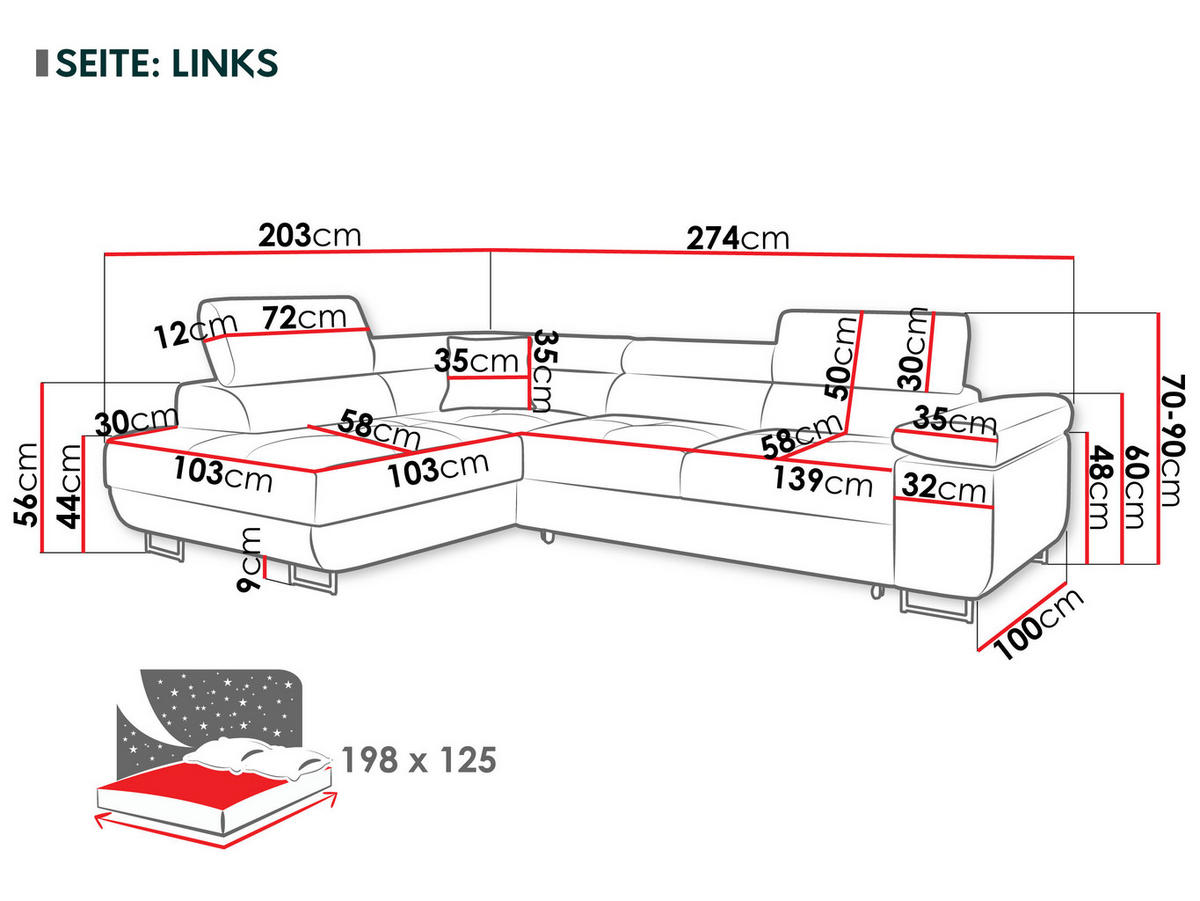 SEITE: LINKS

203cm
274cm
12cm
72cm
35cm
35cm
50cm
30cm
70-90cm
30cm
58cm
58cm
35cm
56cm
44cm
103cm
103cm
139cm
32cm
48cm
60cm
9cm
100cm
198 x 125