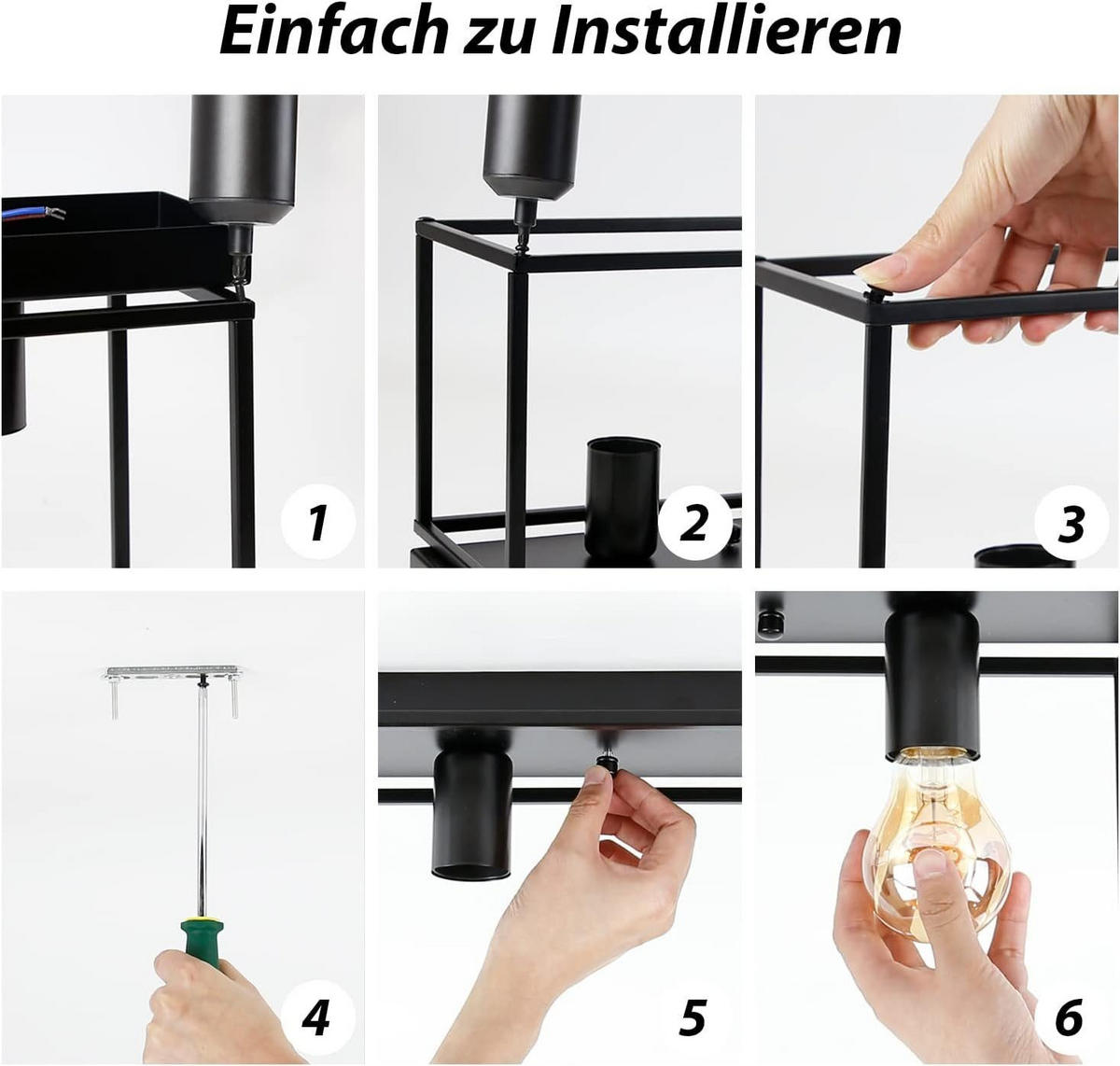 Einfach zu Installieren

1

2

3

4

5

6