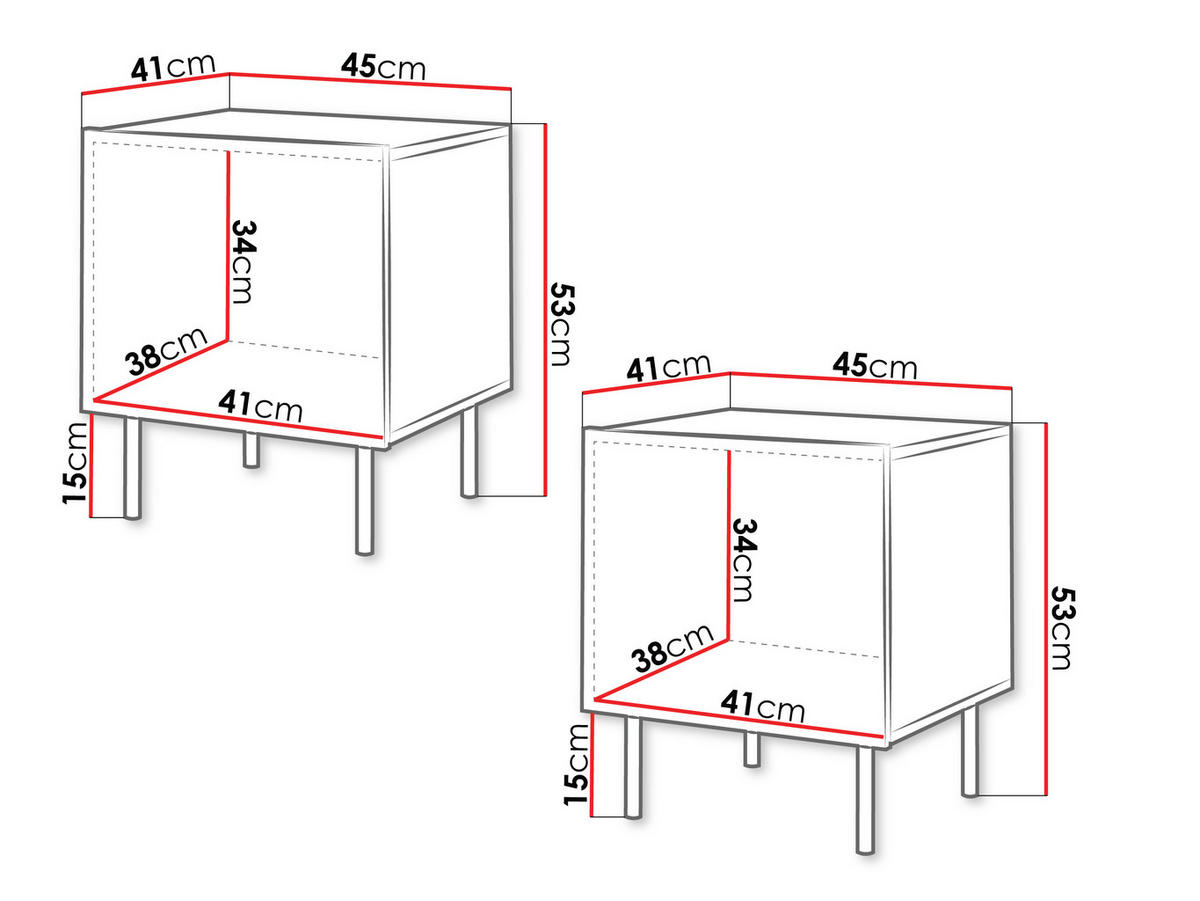 41cm
45cm
34cm
53cm
38cm
41cm
15cm

41cm
45cm
34cm
53cm
38cm
41cm
15cm