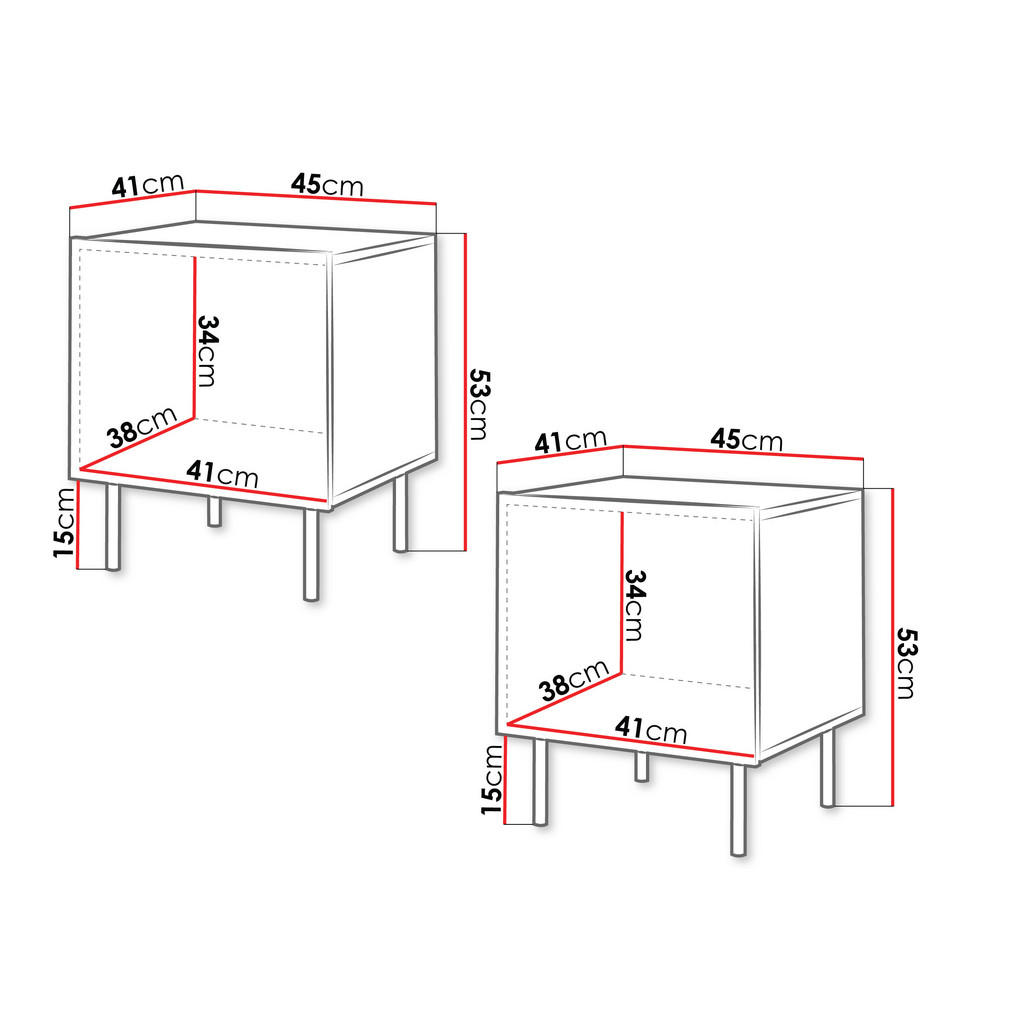 41cm
45cm
34cm
53cm
38cm
41cm
15cm

41cm
45cm
34cm
53cm
38cm
41cm
15cm