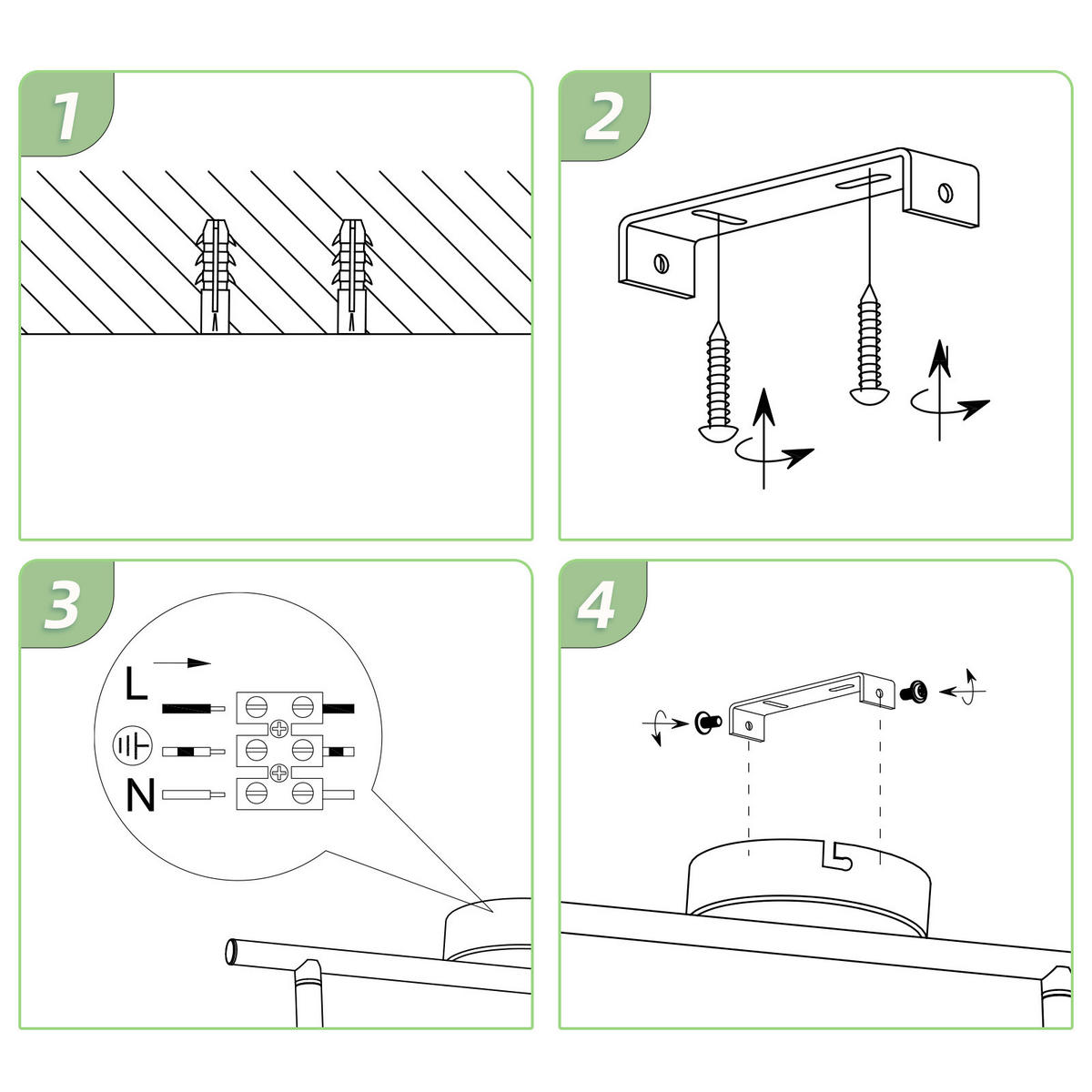 1

2

3

L

N

4