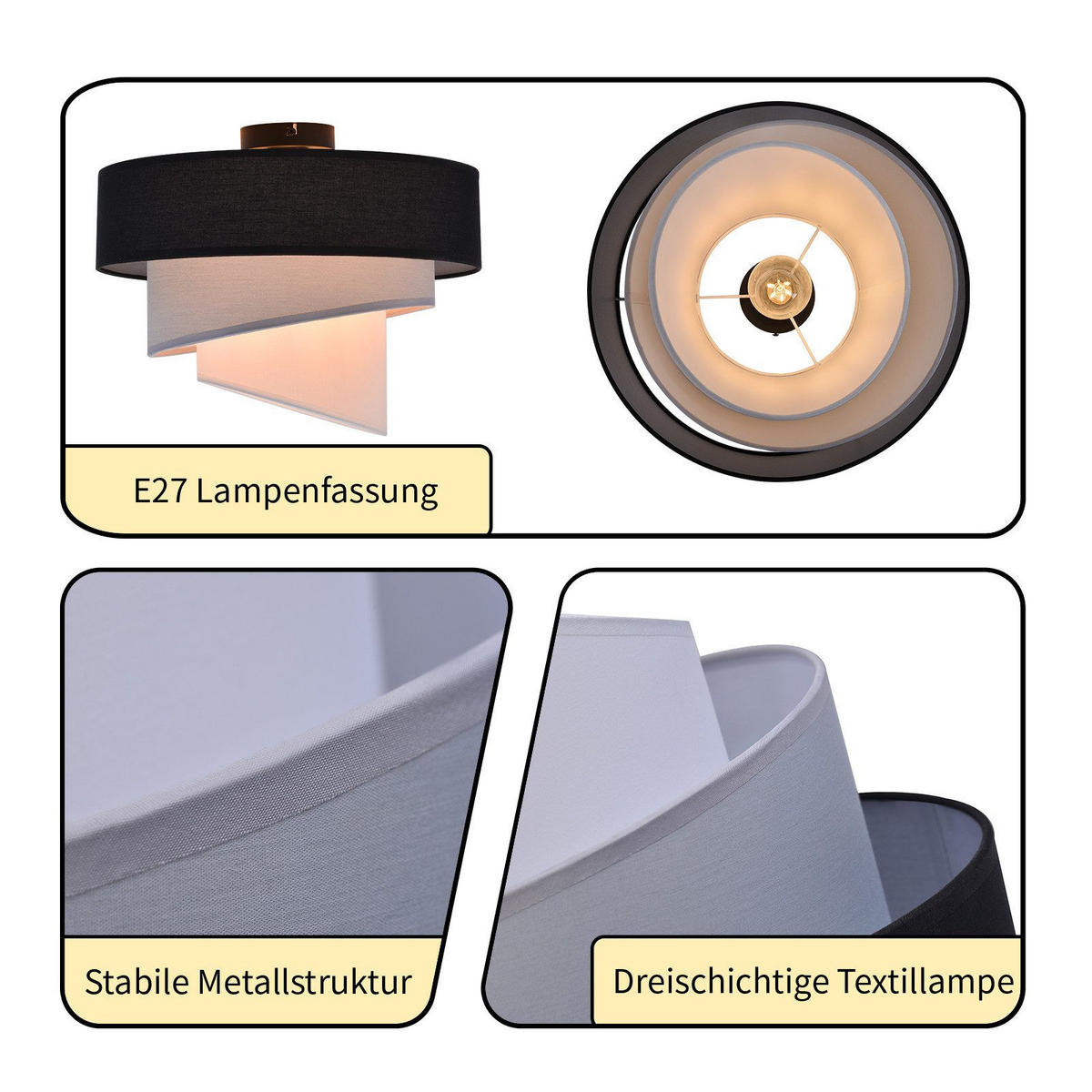 E27 Lampenfassung

Stabile Metallstruktur

Dreischichtige Textillampe