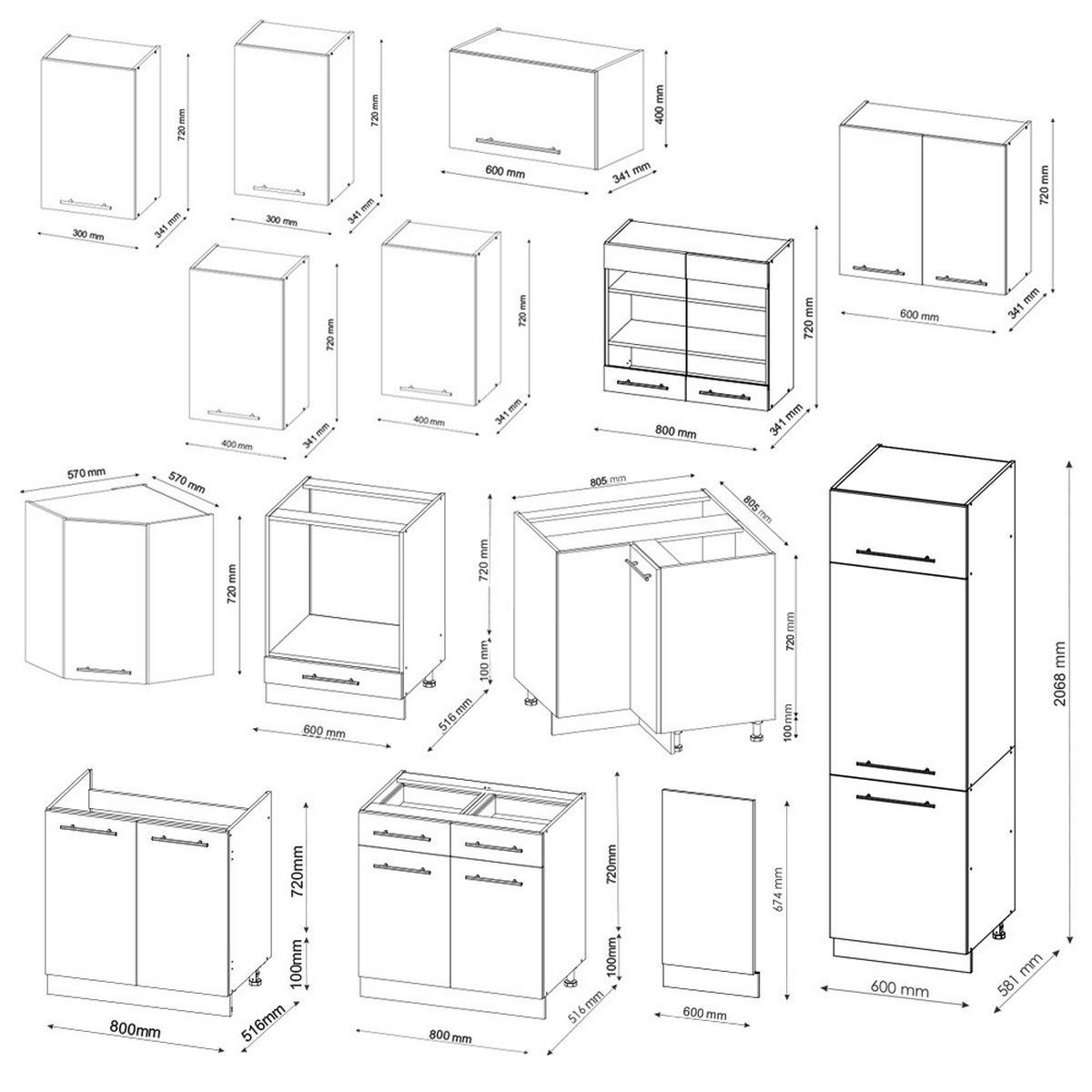 720 mm
300 mm
341 mm
720 mm
300 mm
341 mm
400 mm
600 mm
341 mm
720 mm
600 mm
341 mm
720 mm
400 mm
341 mm
720 mm
400 mm
341 mm
720 mm
800 mm
341 mm
570 mm
570 mm
720 mm
720 mm
100 mm
600 mm
516 mm
805 mm
805 mm
720 mm
100 mm
2068 mm
600 mm
581 mm
720mm
100mm
800mm
516mm
720mm
100mm
800 mm
516 mm
674 mm
600 mm