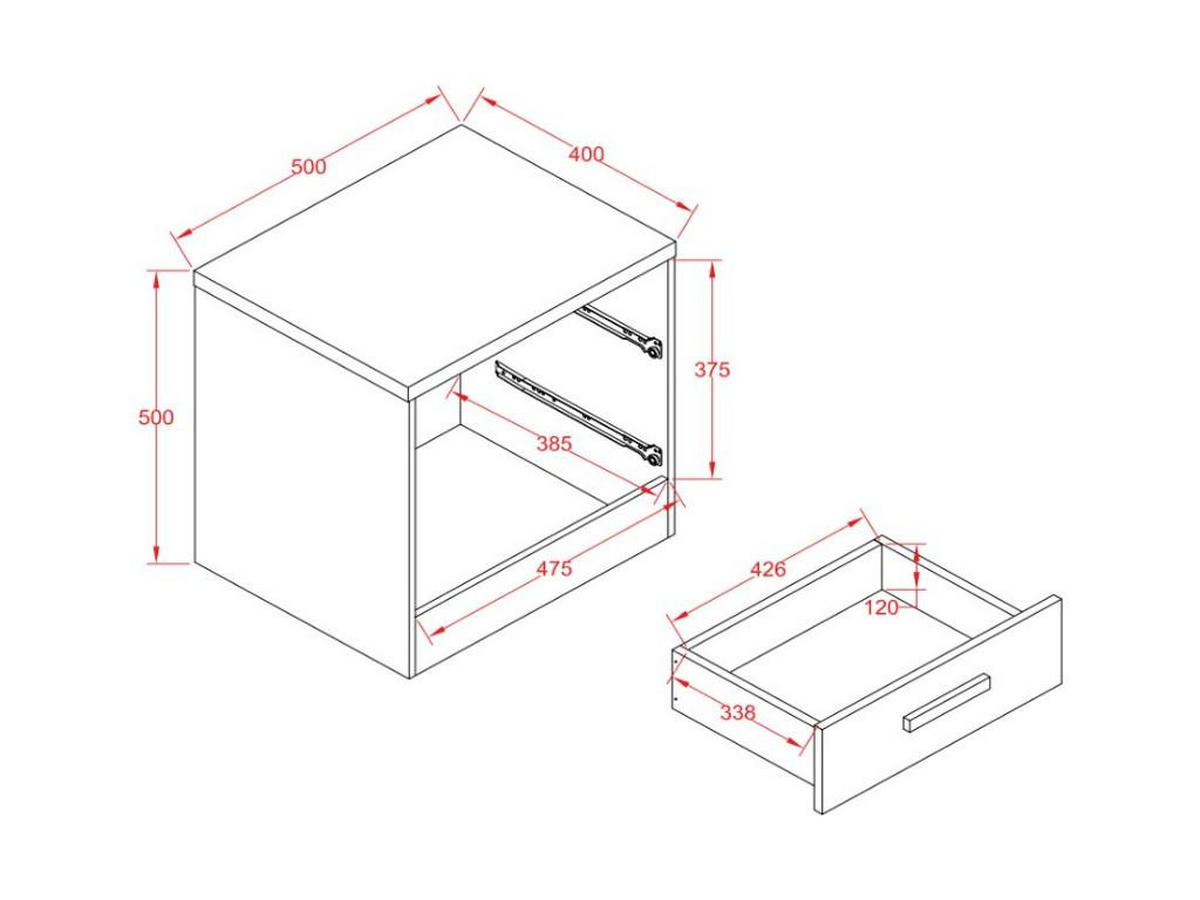 500
400
500
375
385
475
426
120
338